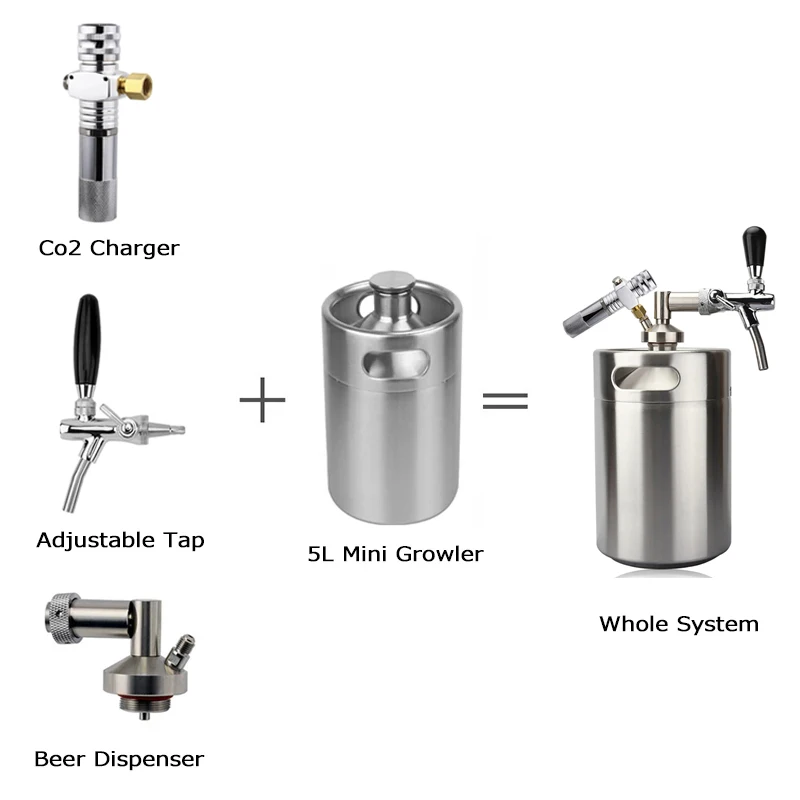 Co2 Charger

Adjustable Tap

Beer Dispenser

+

5L Mini Growler

=

Whole System