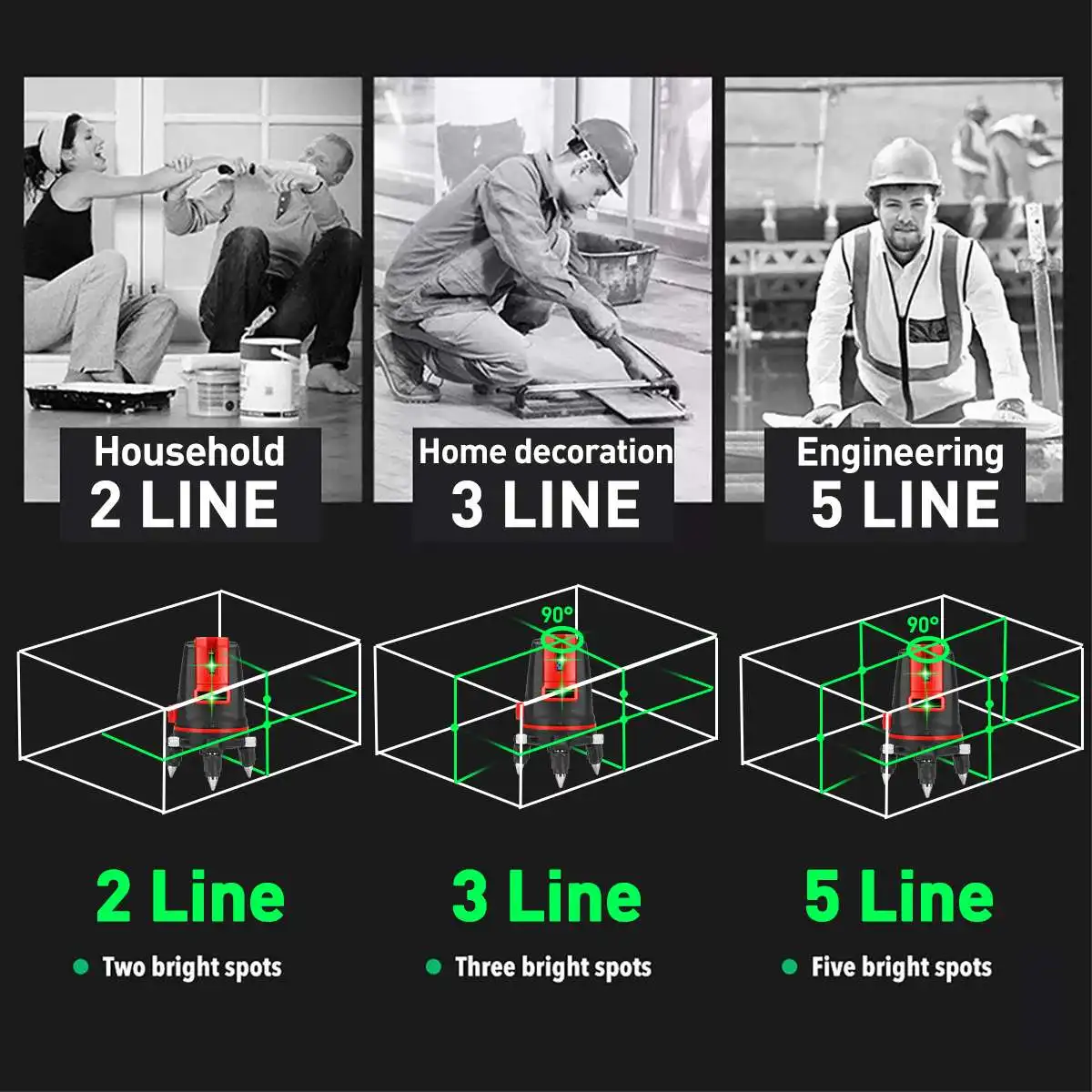 Household
2 LINE

Home decoration
3 LINE

Engineering
5 LINE

90°

90°

2 Line
Two bright spots

3 Line
Three bright spots

5 Line
Five bright spots