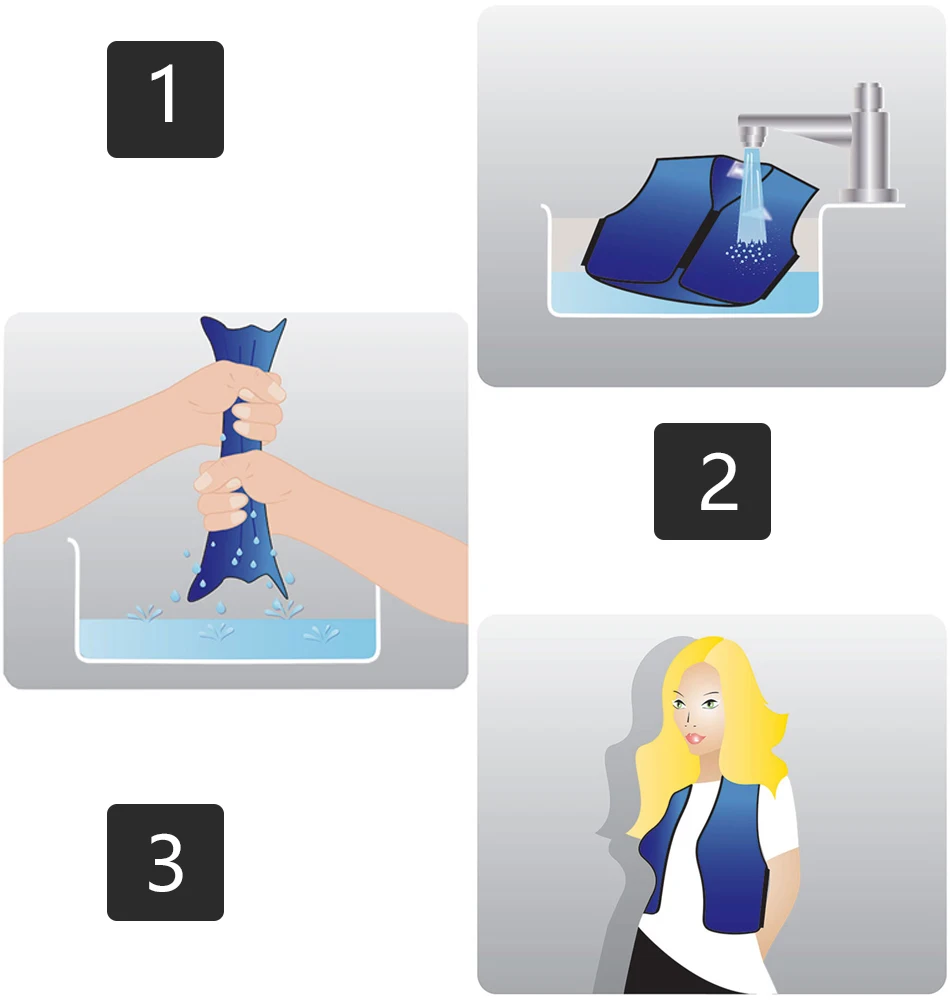 1

2

3