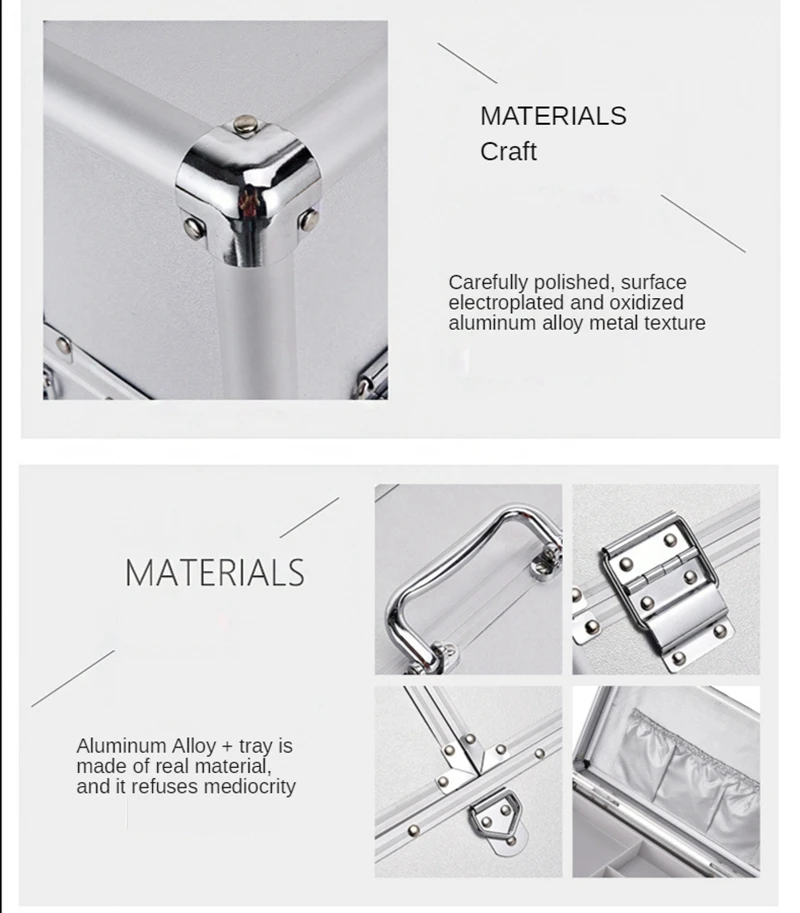 MATERIALS
Craft

Carefully polished, surface electroplated and oxidized aluminum alloy metal texture

MATERIALS

Aluminum Alloy + tray is made of real material, and it refuses mediocrity