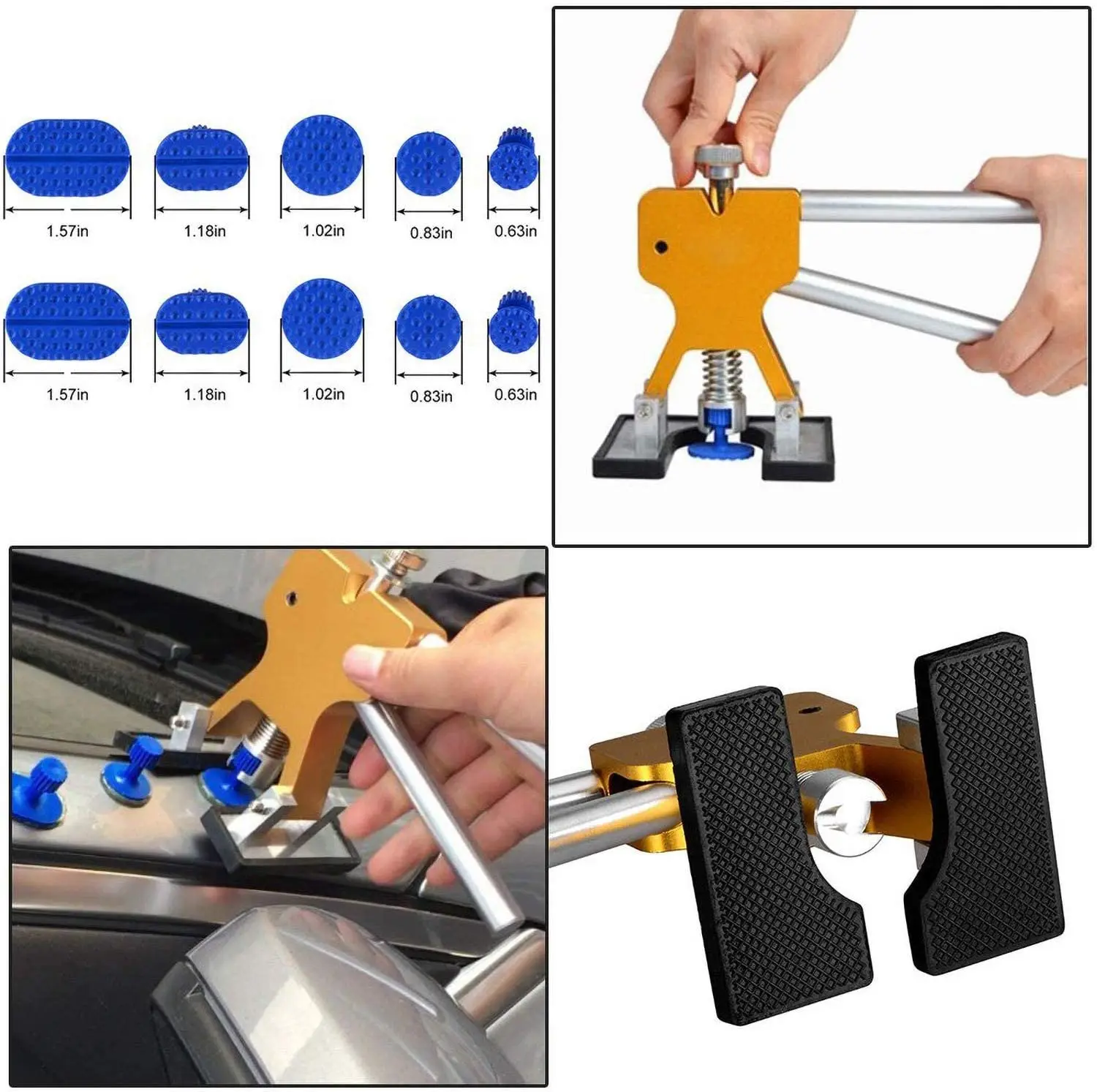 1.57in 1.18in 1.02in 0.83in 0.63in

1.57in 1.18in 1.02in 0.83in 0.63in