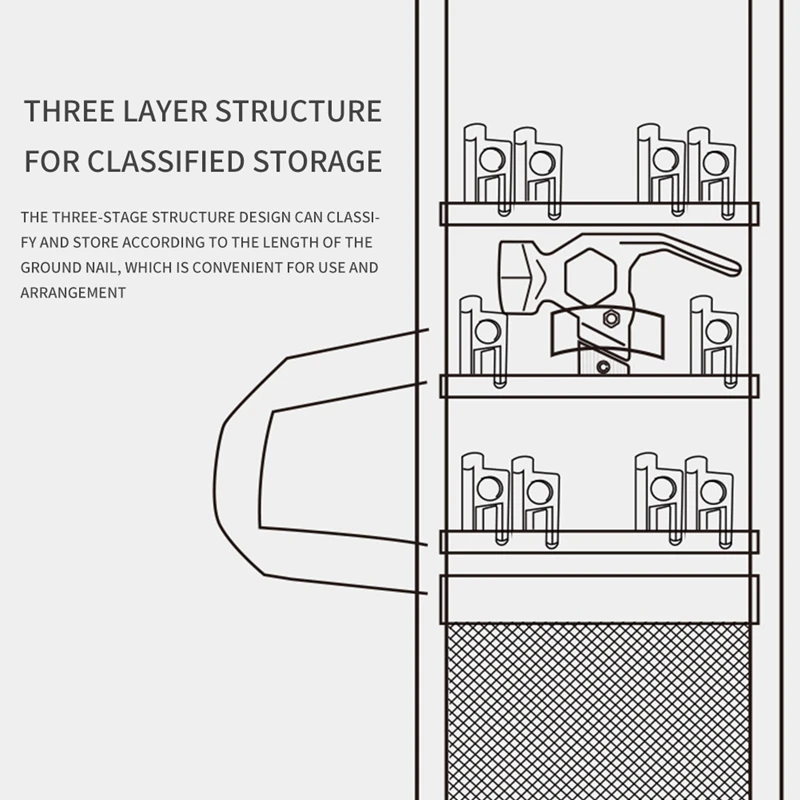 THREE LAYER STRUCTURE FOR CLASSIFIED STORAGE

THE THREE-STAGE STRUCTURE DESIGN CAN CLASSIFY AND STORE ACCORDING TO THE LENGTH OF THE GROUND NAIL, WHICH IS CONVENIENT FOR USE AND ARRANGEMENT