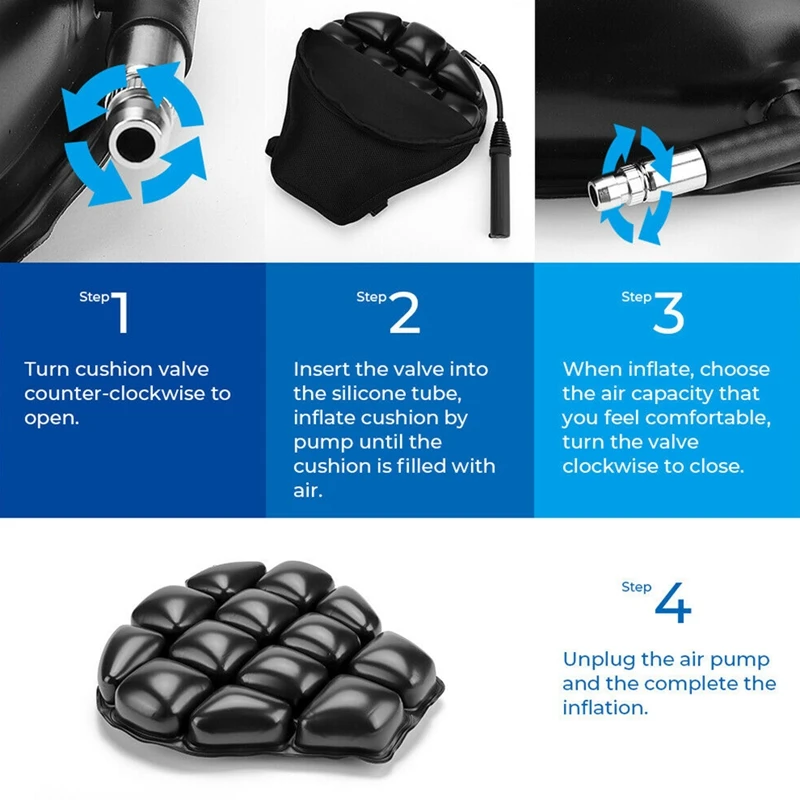 Step 1

Turn cushion valve counter-clockwise to open.

Step 2

Insert the valve into the silicone tube, inflate cushion by pump until the cushion is filled with air.

Step 3

When inflate, choose the air capacity that you feel comfortable, turn the valve clockwise to close.

Step 4

Unplug the air pump and the complete the inflation.