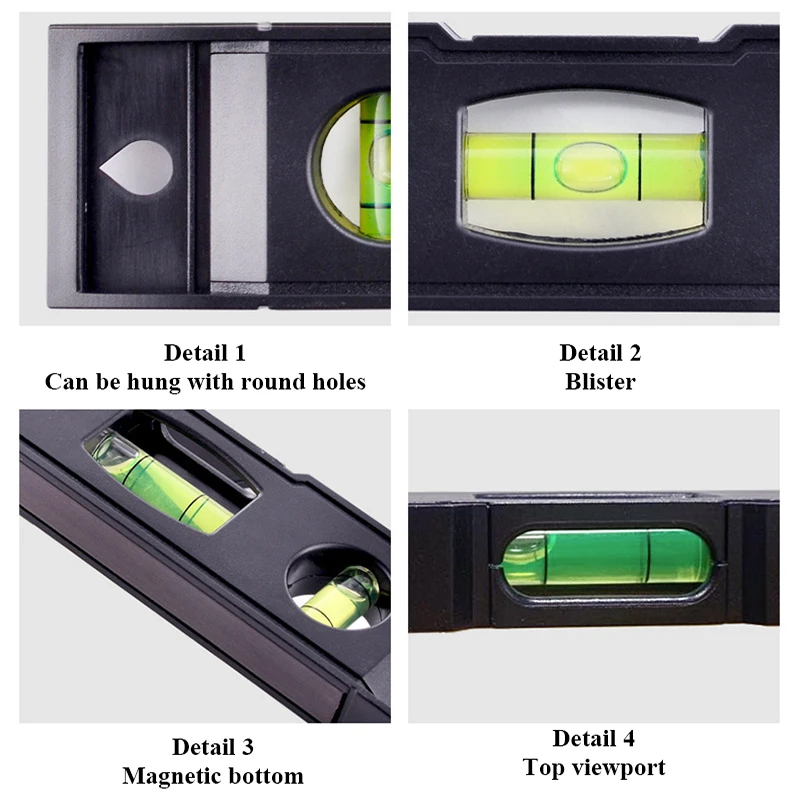 Detail 1
Can be hung with round holes

Detail 2
Blister

Detail 3
Magnetic bottom

Detail 4
Top viewport