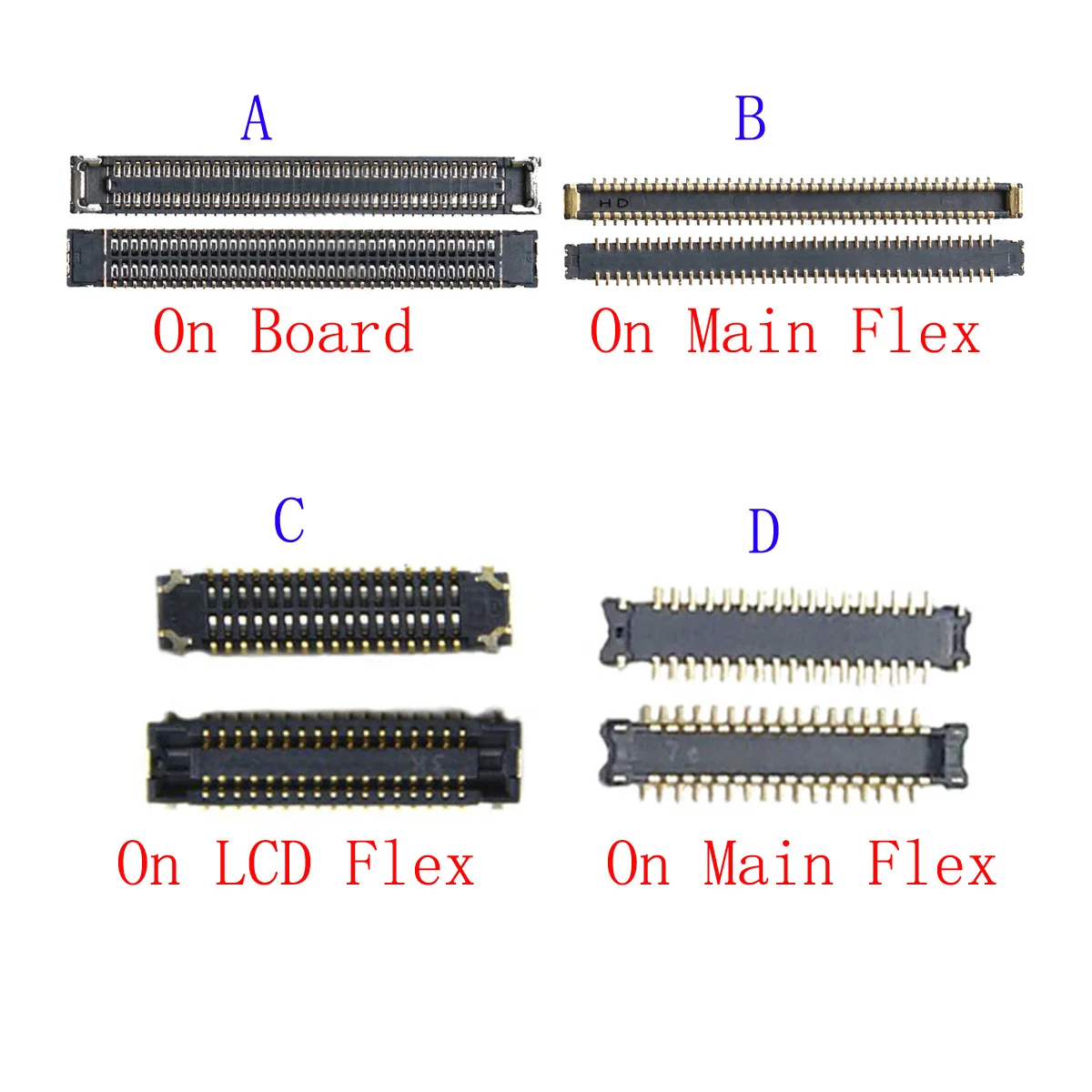 A

On Board

B

HD

On Main Flex

C

On LCD Flex

D

On Main Flex