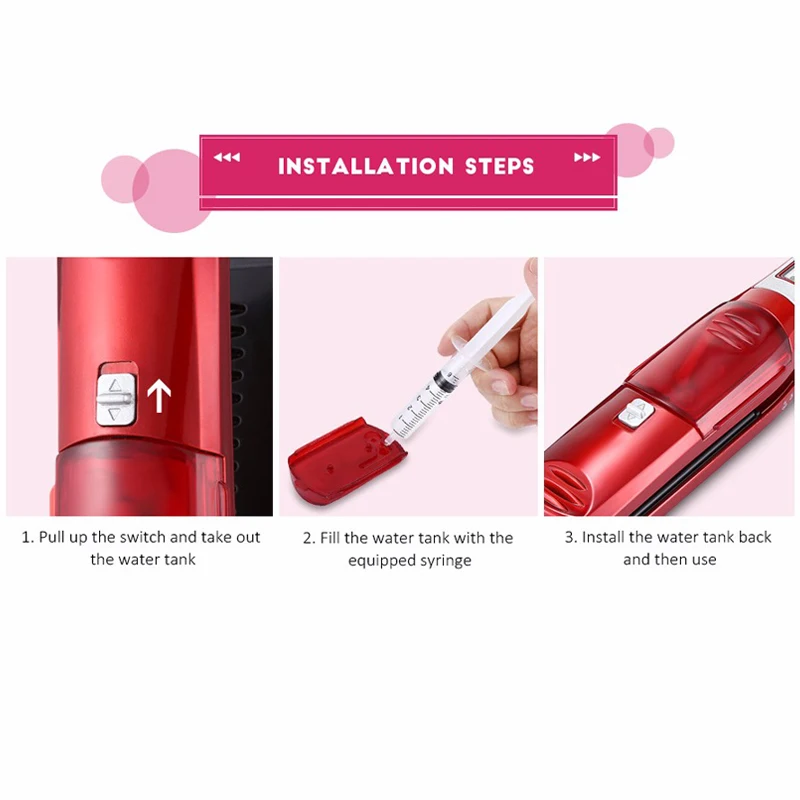 INSTALLATION STEPS

1. Pull up the switch and take out the water tank

2. Fill the water tank with the equipped syringe

3. Install the water tank back and then use