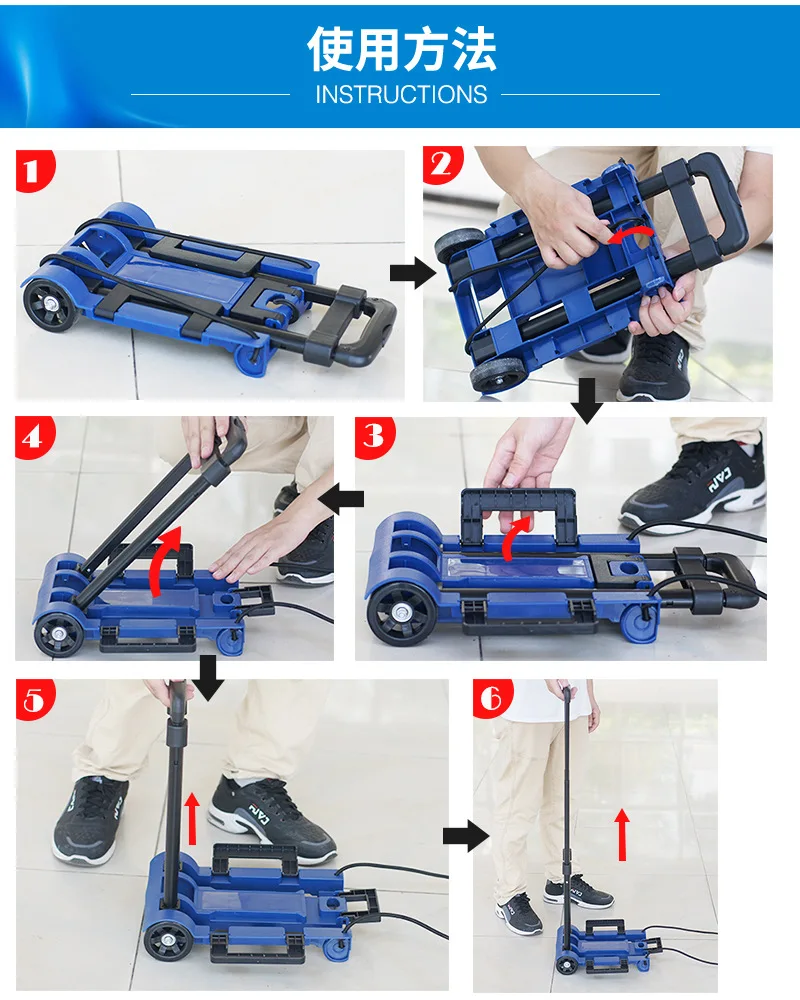 使用方法
INSTRUCTIONS

1
2
4
3
5
6