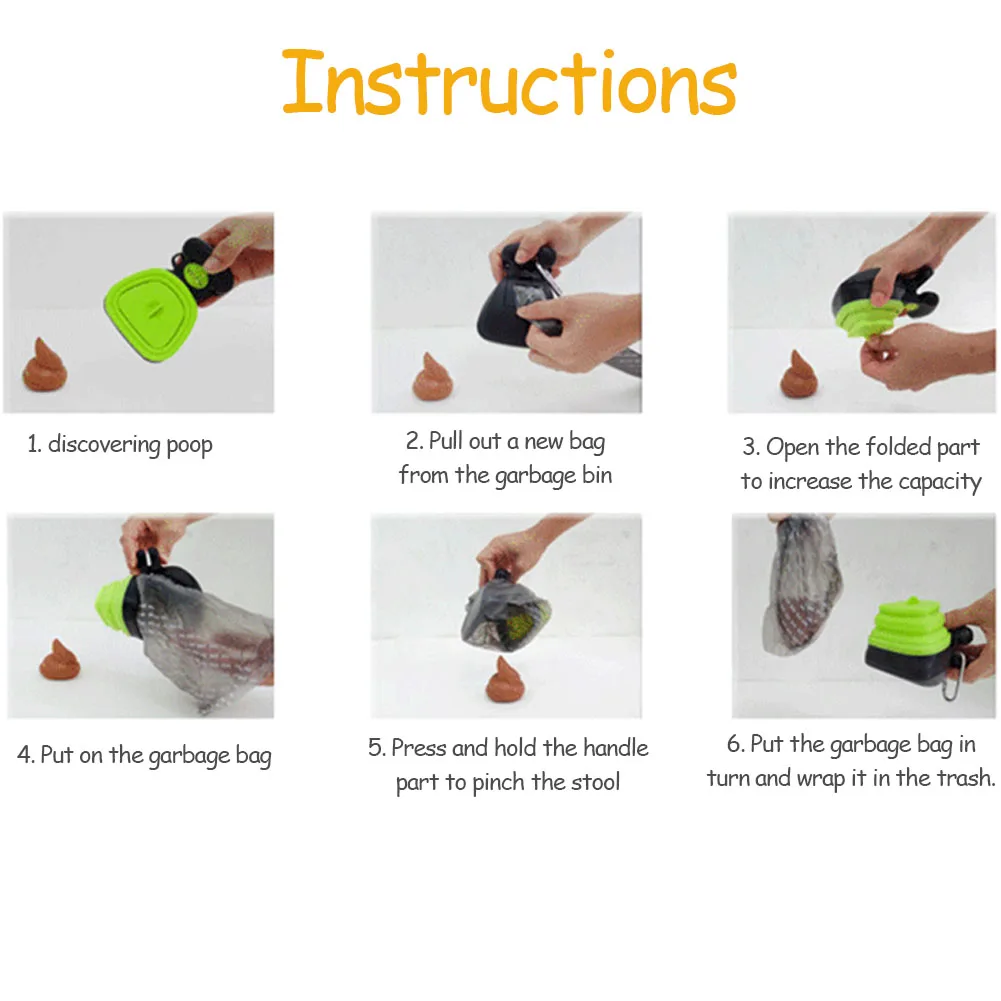 Instructions

1. discovering poop

2. Pull out a new bag from the garbage bin

3. Open the folded part to increase the capacity

4. Put on the garbage bag

5. Press and hold the handle part to pinch the stool

6. Put the garbage bag in turn and wrap it in the trash.