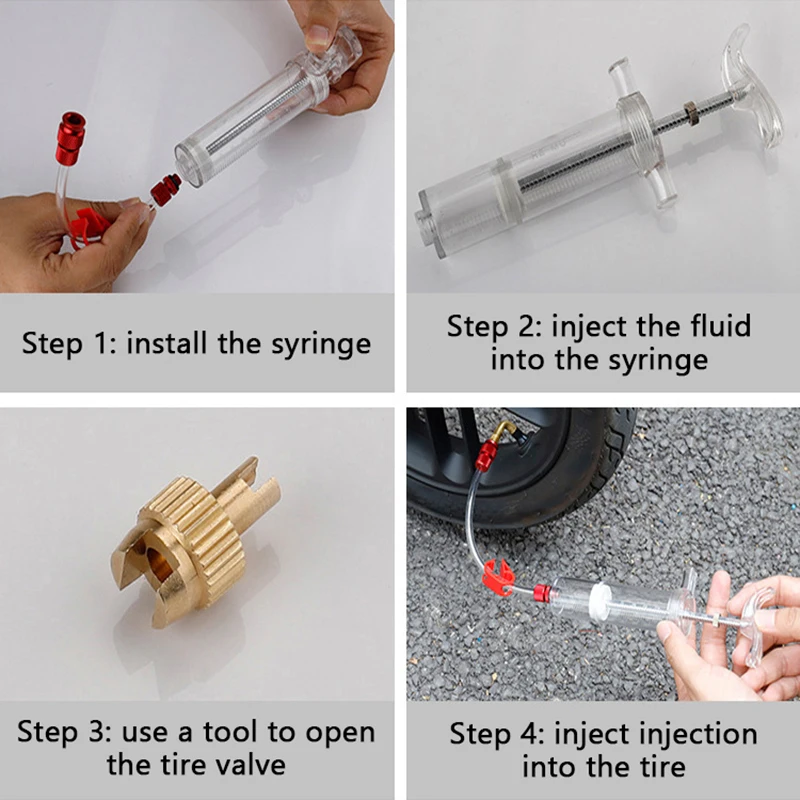 Step 1: install the syringe

Step 2: inject the fluid into the syringe

Step 3: use a tool to open the tire valve

Step 4: inject injection into the tire