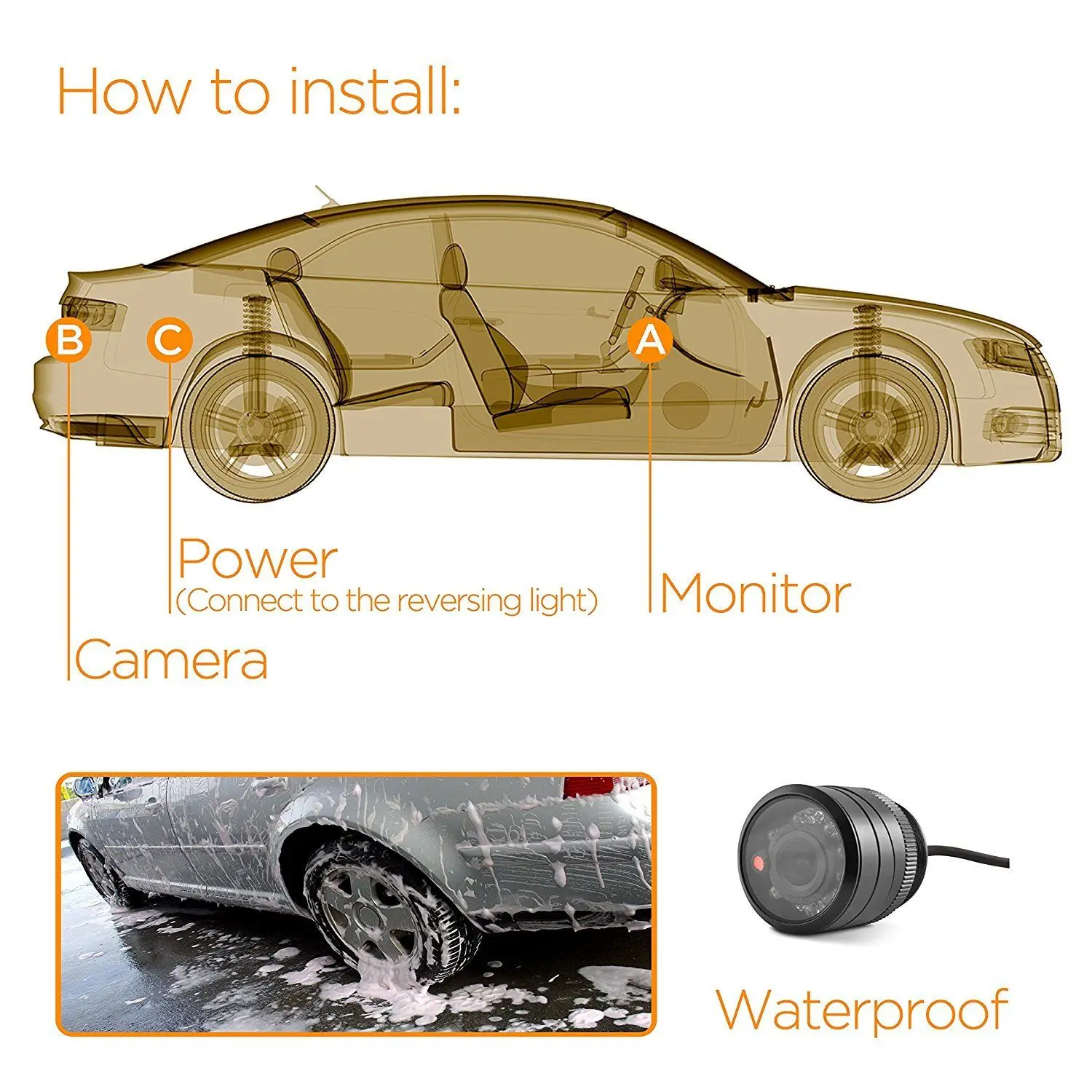 How to install:

B C A

Power
(Connect to the reversing light)

Monitor

Camera

Waterproof