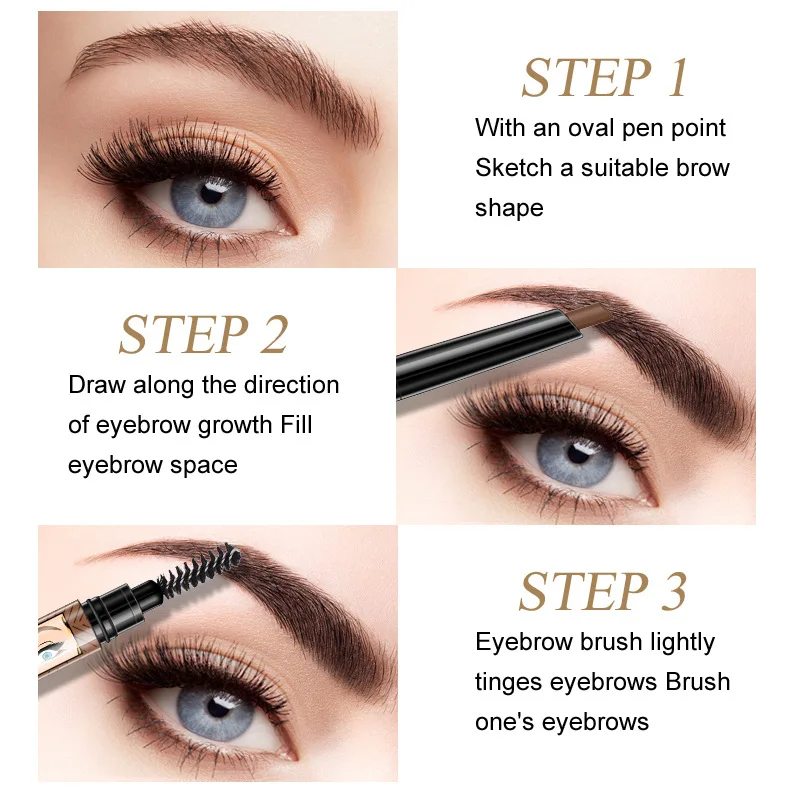 STEP 1
With an oval pen point Sketch a suitable brow shape

STEP 2
Draw along the direction of eyebrow growth Fill eyebrow space

STEP 3
Eyebrow brush lightly tinges eyebrows Brush one's eyebrows