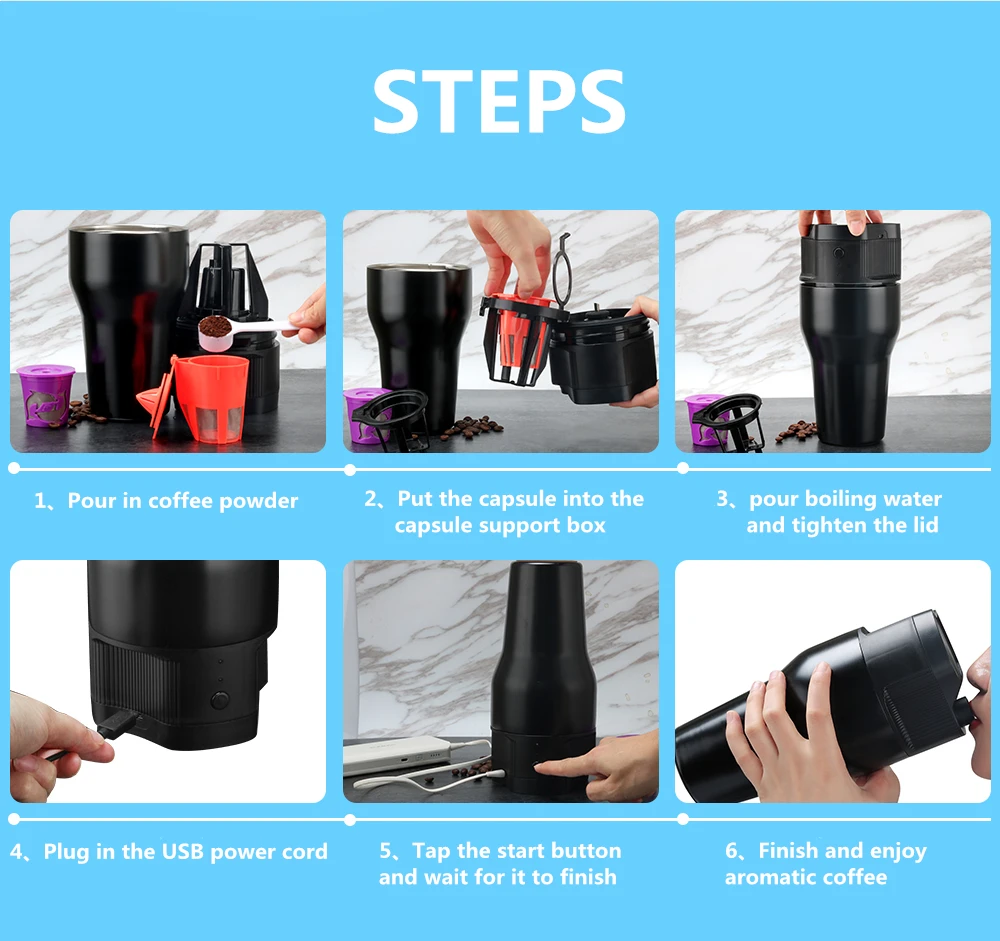 STEPS

1、Pour in coffee powder

2、Put the capsule into the capsule support box

3、pour boiling water and tighten the lid

4、Plug in the USB power cord

5、Tap the start button and wait for it to finish

6、Finish and enjoy aromatic coffee