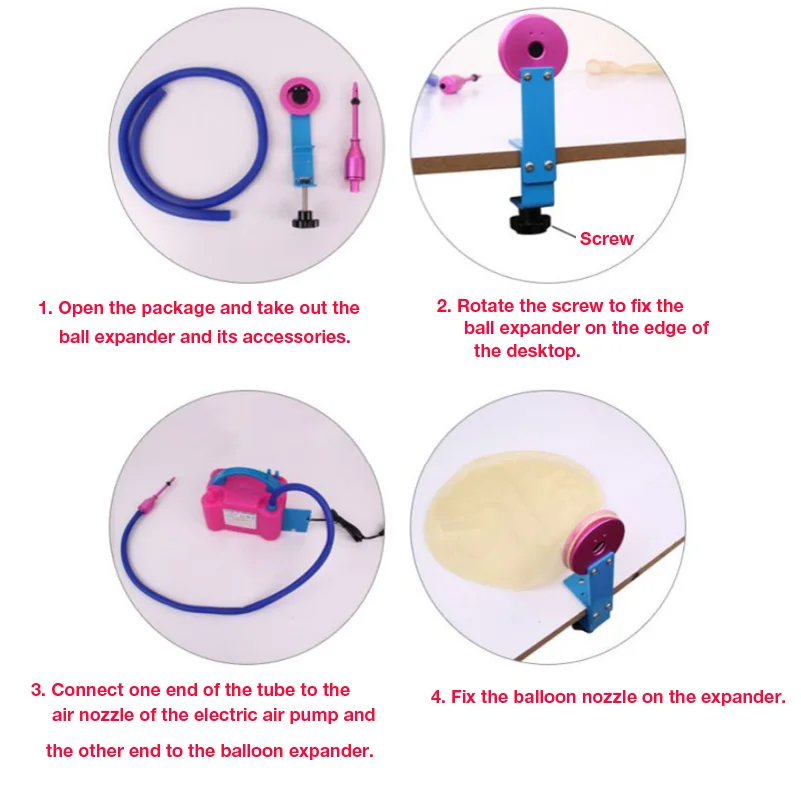 Screw

1. Open the package and take out the ball expander and its accessories.

2. Rotate the screw to fix the ball expander on the edge of the desktop.

3. Connect one end of the tube to the air nozzle of the electric air pump and the other end to the balloon expander.

4. Fix the balloon nozzle on the expander.