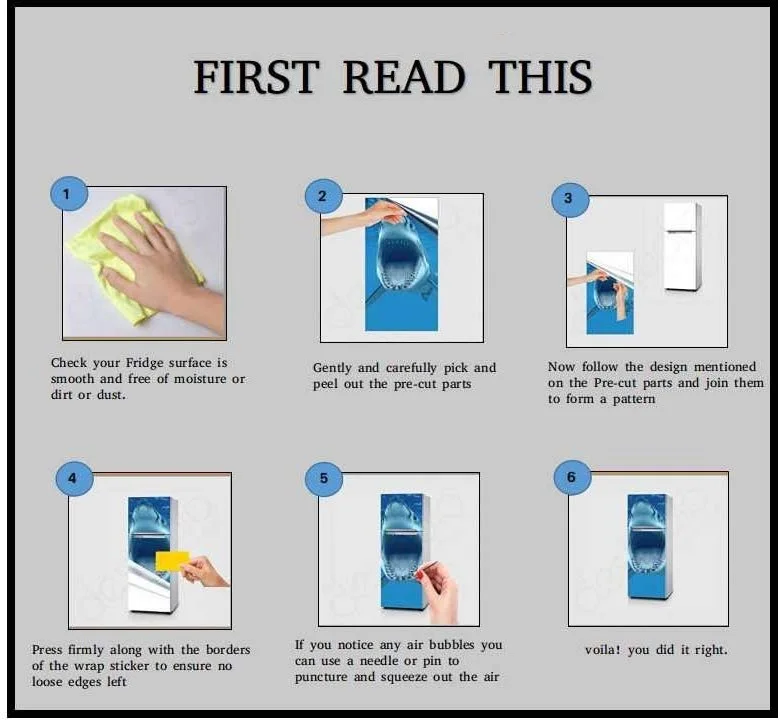 FIRST READ THIS

1

Check your Fridge surface is smooth and free of moisture or dirt or dust.

2

Gently and carefully pick and peel out the pre-cut parts

3

Now follow the design mentioned on the Pre-cut parts and join them to form a pattern

4

Press firmly along with the borders of the wrap sticker to ensure no loose edges left

5

If you notice any air bubbles you can use a needle or pin to puncture and squeeze out the air

6

voila! you did it right.