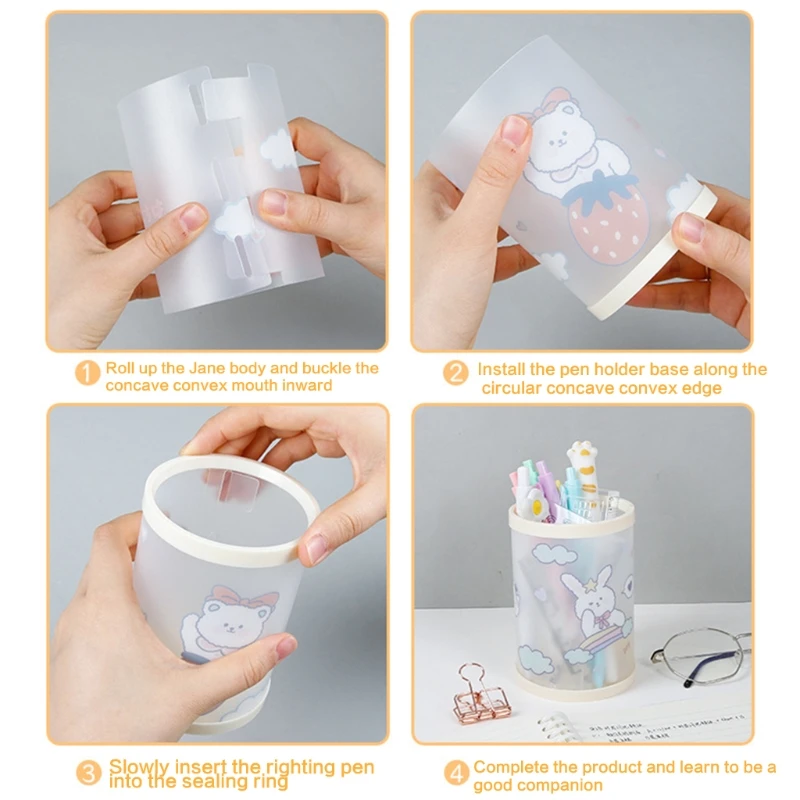 1 Roll up the Jane body and buckle the concave convex mouth inward

2 Install the pen holder base along the circular concave convex edge

3 Slowly insert the righting pen into the sealing ring

4 Complete the product and learn to be a good companion