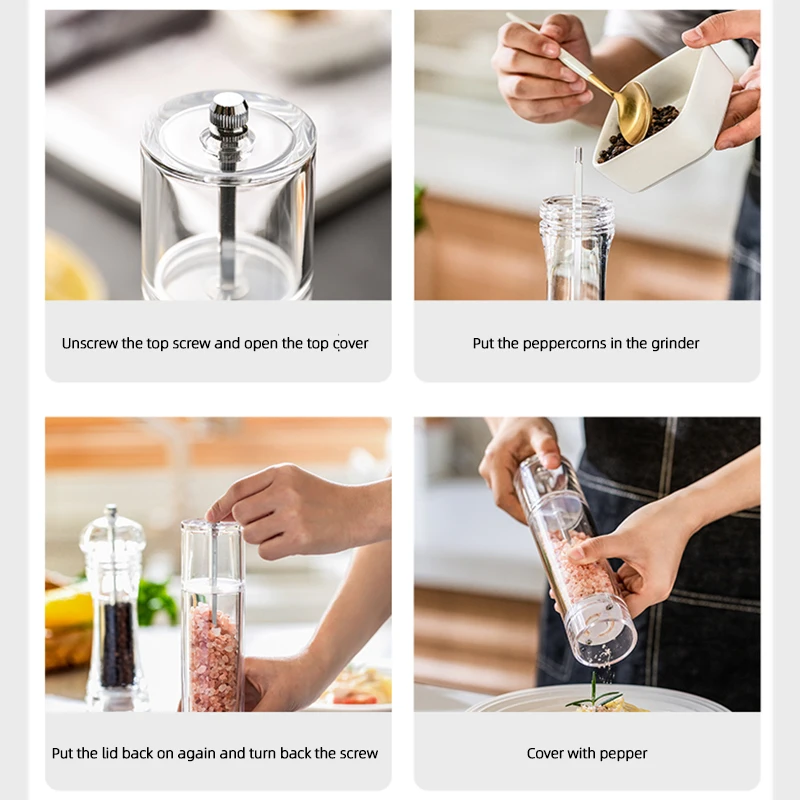 Unscrew the top screw and open the top cover

Put the peppercorns in the grinder

Put the lid back on again and turn back the screw

Cover with pepper