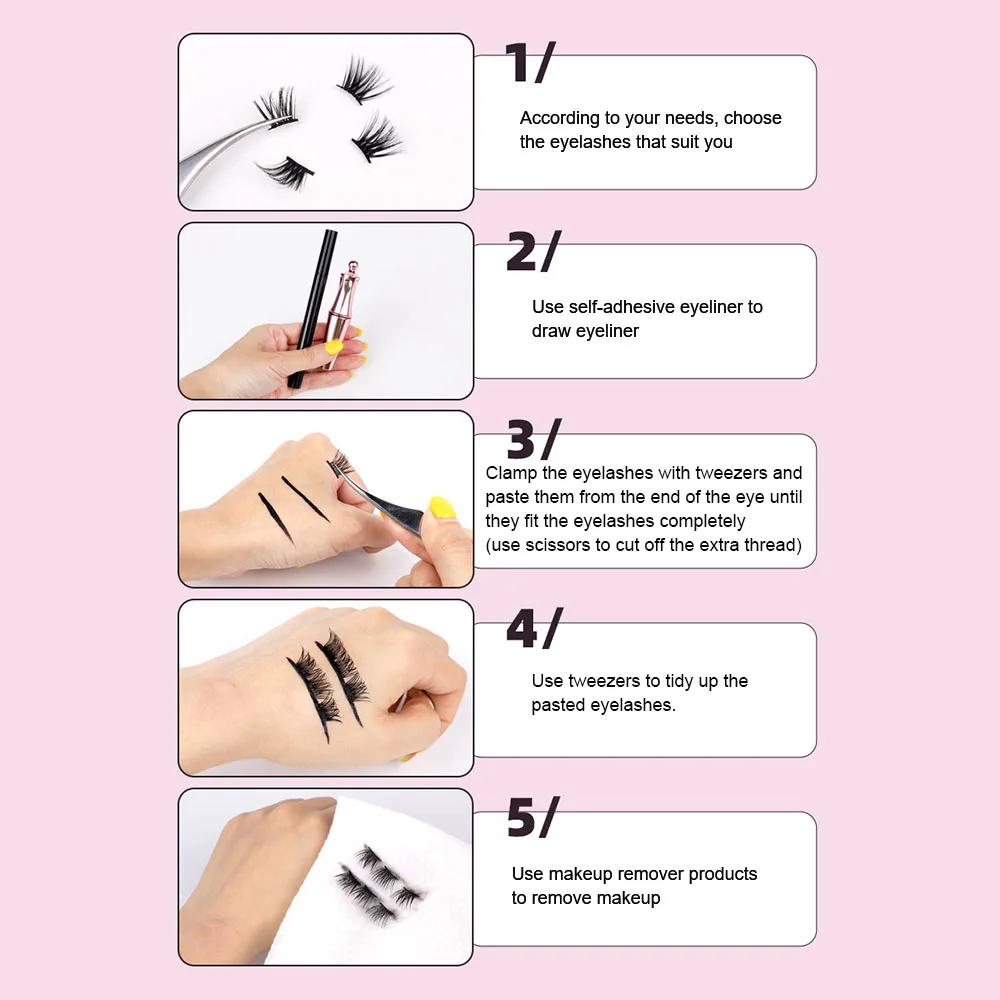 1/

According to your needs, choose the eyelashes that suit you

2/

Use self-adhesive eyeliner to draw eyeliner

3/

Clamp the eyelashes with tweezers and paste them from the end of the eye until they fit the eyelashes completely (use scissors to cut off the extra thread)

4/

Use tweezers to tidy up the pasted eyelashes.

5/

Use makeup remover products to remove makeup