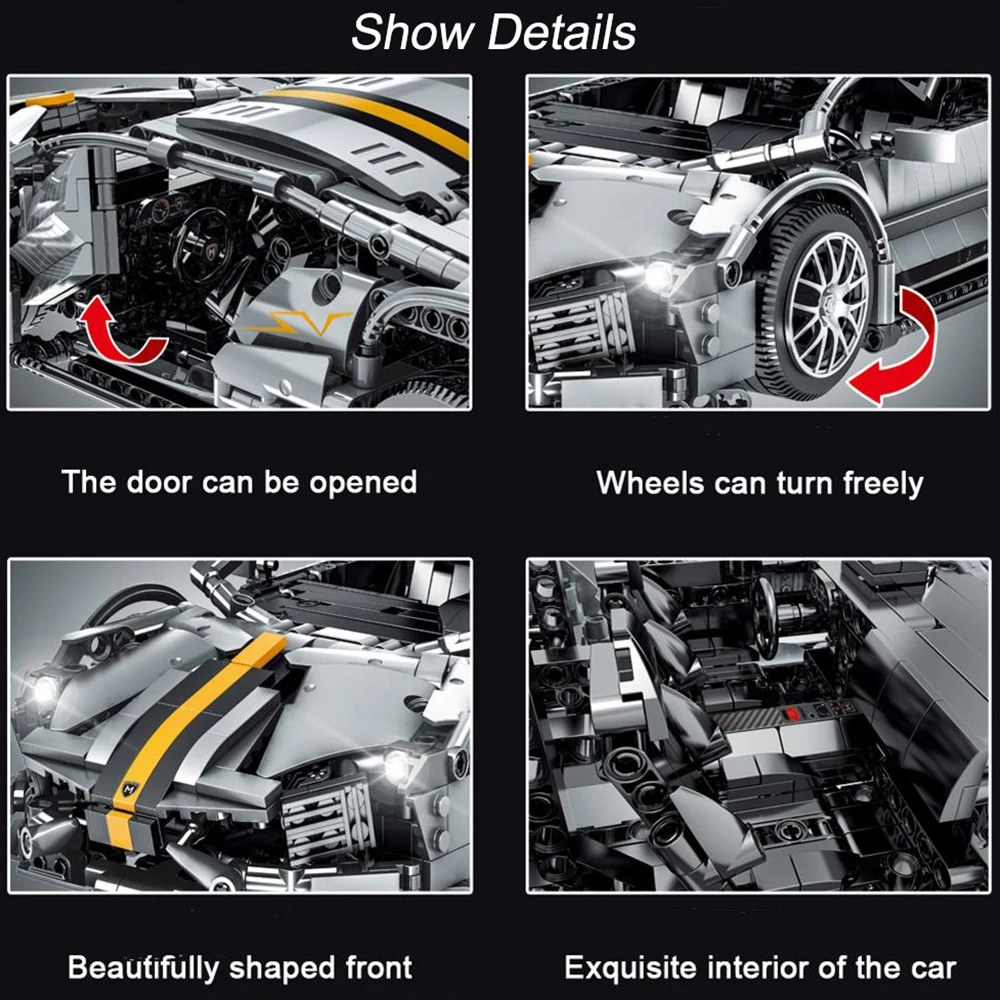 Show Details

The door can be opened

Wheels can turn freely

Beautifully shaped front

Exquisite interior of the car