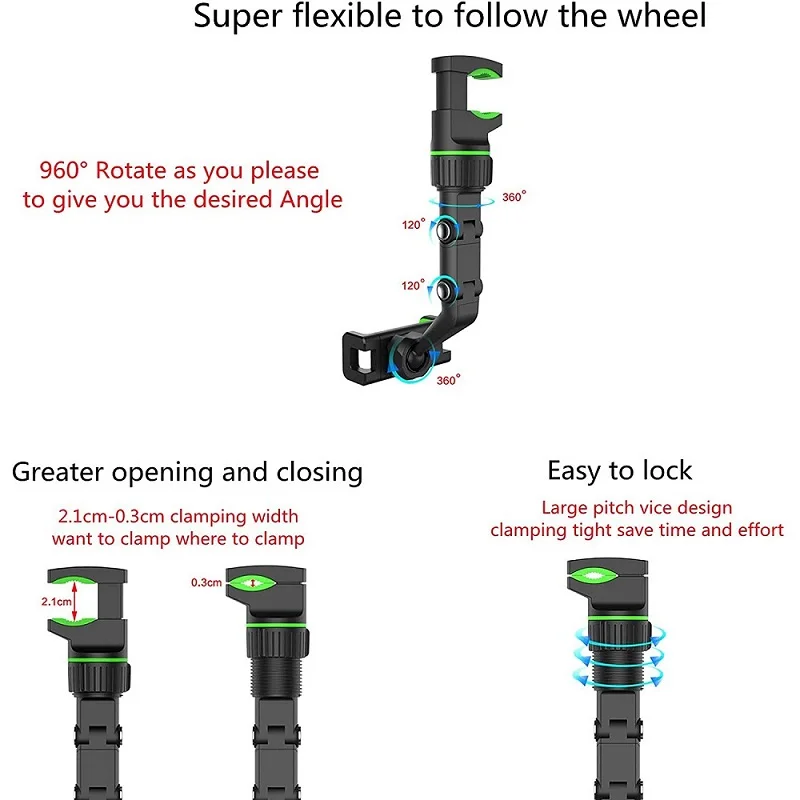 Super flexible to follow the wheel

960° Rotate as you please to give you the desired Angle

360°

120°

120°

360°

Greater opening and closing

2.1cm-0.3cm clamping width
want to clamp where to clamp

2.1cm

0.3cm

Easy to lock

Large pitch vice design
clamping tight save time and effort