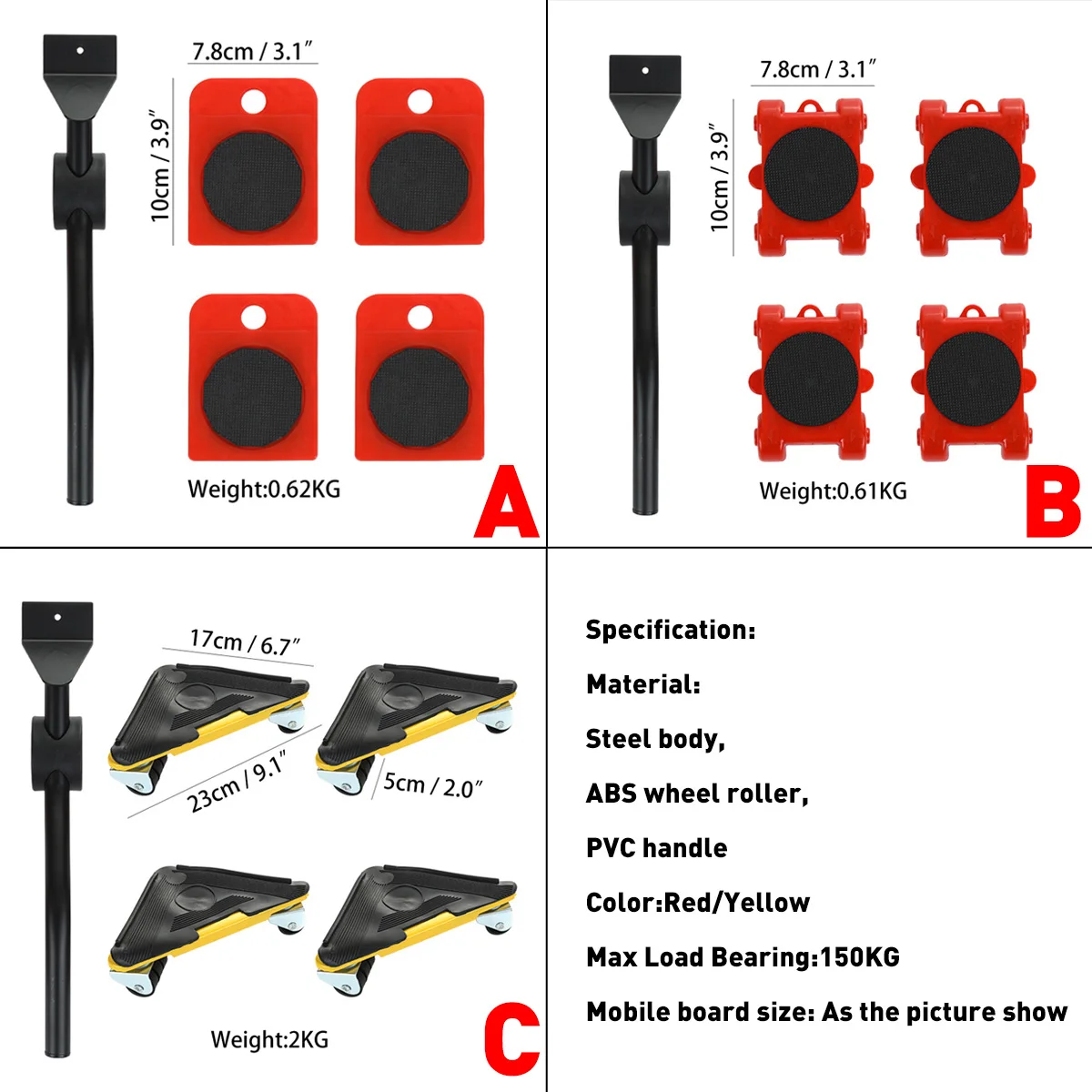 7.8cm / 3.1″

10cm / 3.9″

Weight:0.62KG

A

7.8cm / 3.1″

10cm / 3.9″

Weight:0.61KG

B

17cm / 6.7″

23cm / 9.1″

5cm / 2.0″

Weight:2KG

C

Specification:

Material:

Steel body,

ABS wheel roller,

PVC handle

Color:Red/Yellow

Max Load Bearing:150KG

Mobile board size: As the picture show