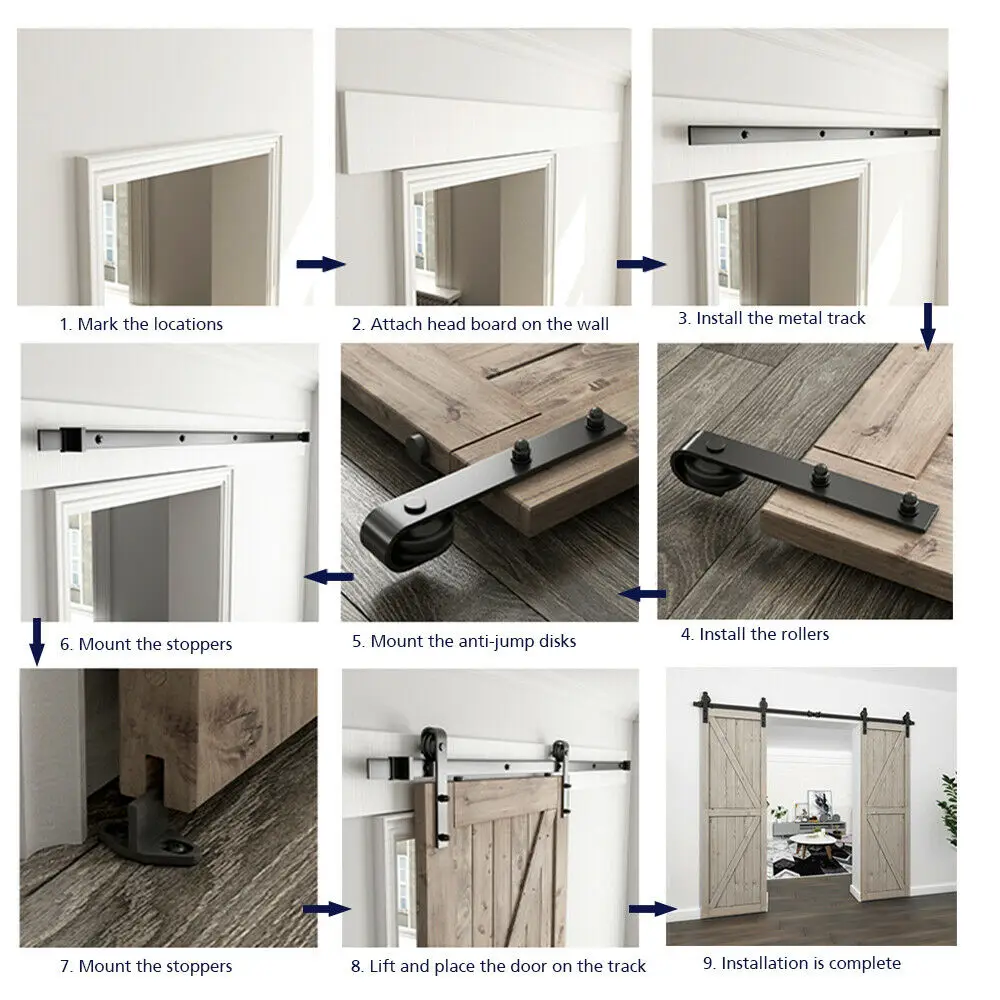 1. Mark the locations

2. Attach head board on the wall

3. Install the metal track

4. Install the rollers

5. Mount the anti-jump disks

6. Mount the stoppers

7. Mount the stoppers

8. Lift and place the door on the track

9. Installation is complete