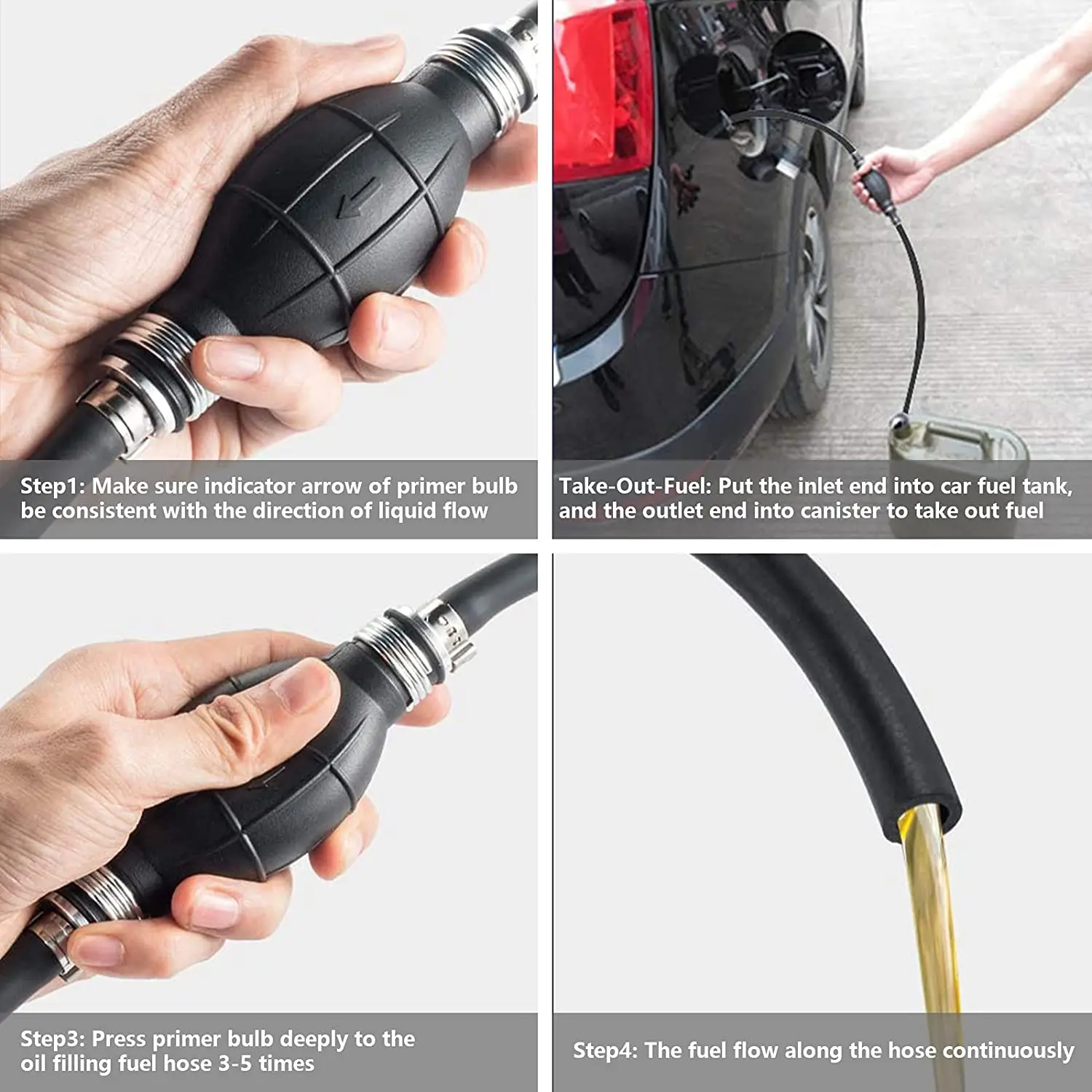 Step1: Make sure indicator arrow of primer bulb be consistent with the direction of liquid flow

Take-Out-Fuel: Put the inlet end into car fuel tank, and the outlet end into canister to take out fuel

Step3: Press primer bulb deeply to the oil filling fuel hose 3-5 times

Step4: The fuel flow along the hose continuously