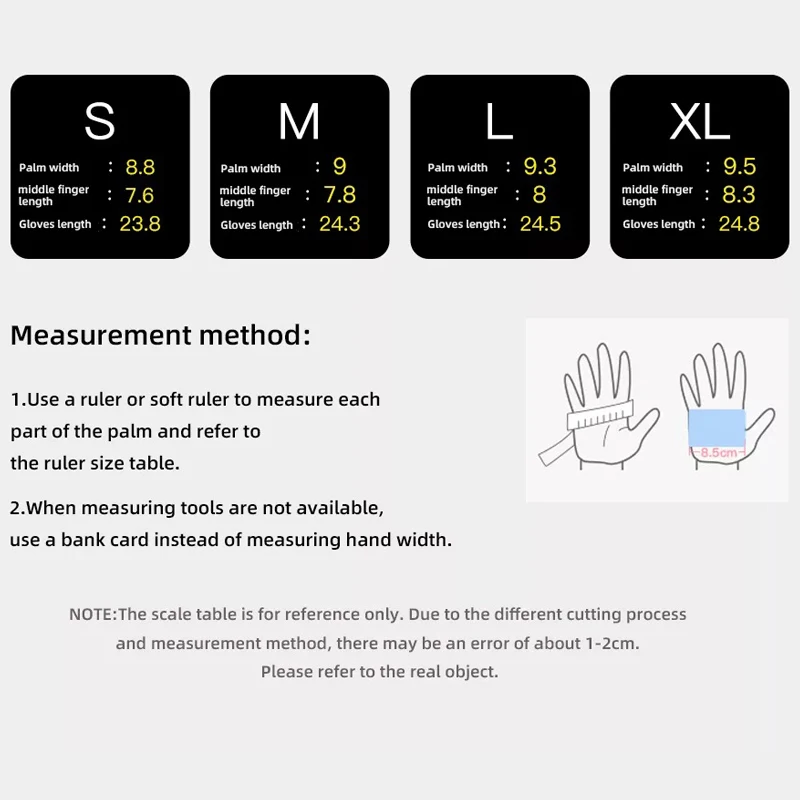 S

Palm width : 8.8
middle finger length : 7.6
Gloves length : 23.8

M

Palm width : 9
middle finger length : 7.8
Gloves length : 24.3

L

Palm width : 9.3
middle finger length : 8
Gloves length : 24.5

XL

Palm width : 9.5
middle finger length : 8.3
Gloves length : 24.8

Measurement method:

1.Use a ruler or soft ruler to measure each part of the palm and refer to the ruler size table.

2.When measuring tools are not available, use a bank card instead of measuring hand width.

8.5cm

NOTE:The scale table is for reference only. Due to the different cutting process and measurement method, there may be an error of about 1-2cm. Please refer to the real object.