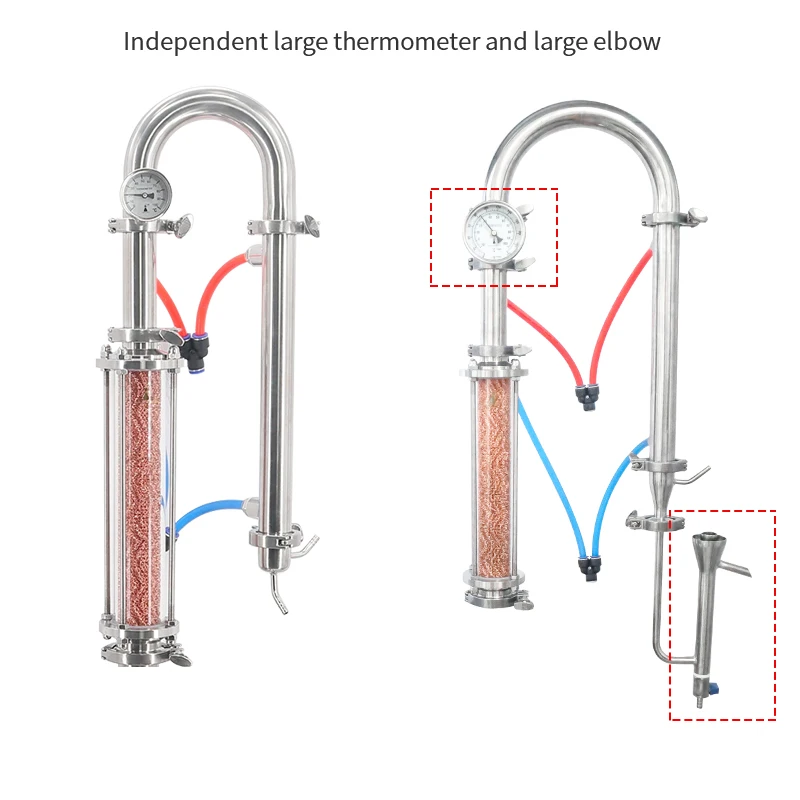 Independent large thermometer and large elbow