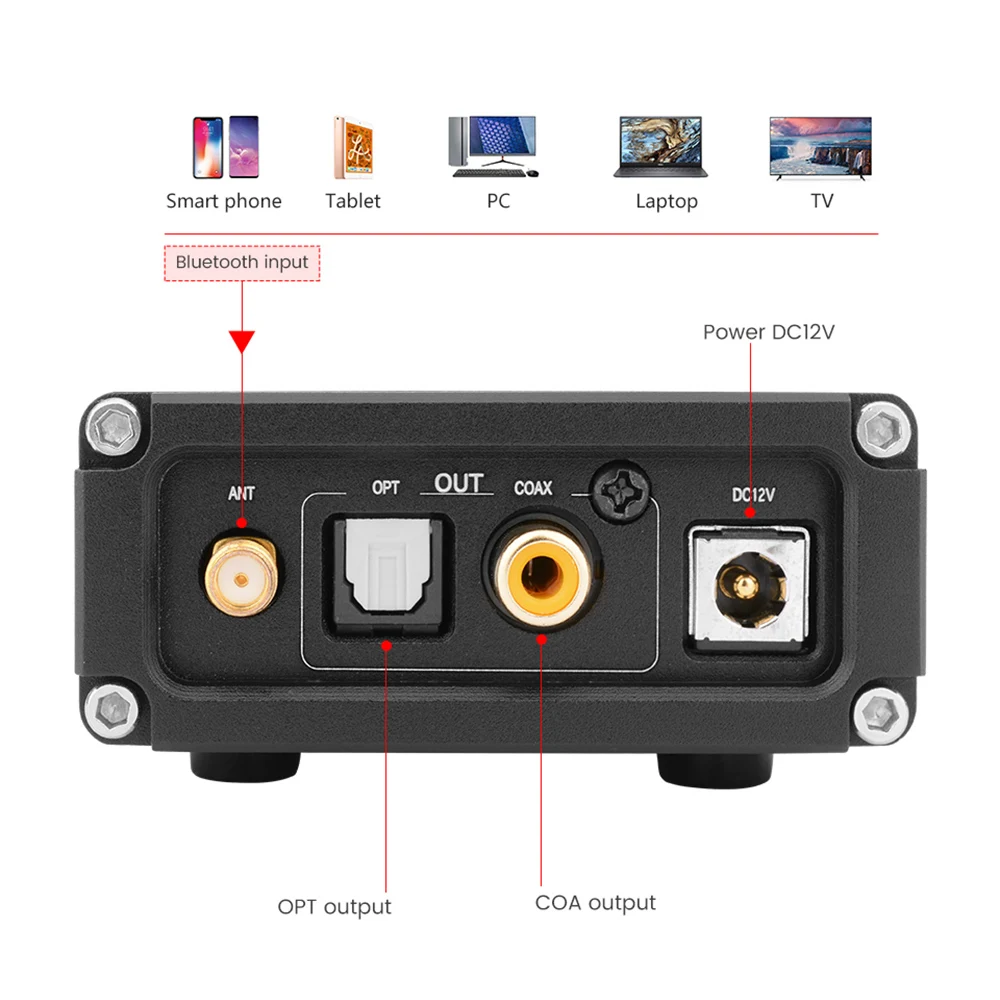 Smart phone
Tablet
PC
Laptop
TV

Bluetooth input

Power DC12V

ANT
OPT
OUT
COAX
DC12V

OPT output
COA output