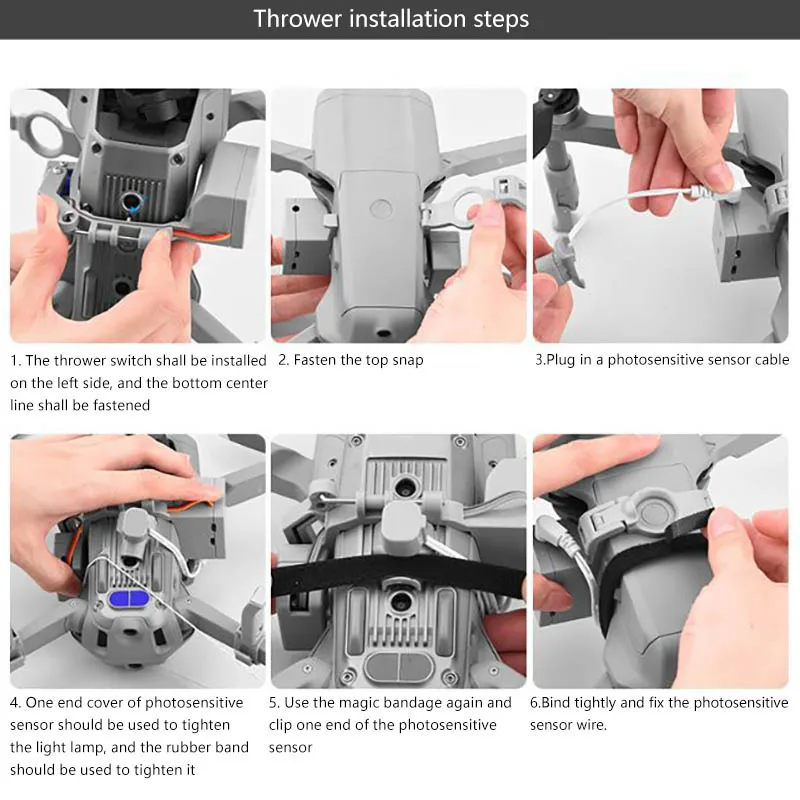 Thrower installation steps

1. The thrower switch shall be installed on the left side, and the bottom center line shall be fastened

2. Fasten the top snap

3.Plug in a photosensitive sensor cable

4. One end cover of photosensitive sensor should be used to tighten the light lamp, and the rubber band should be used to tighten it

5. Use the magic bandage again and clip one end of the photosensitive sensor

6.Bind tightly and fix the photosensitive sensor wire.