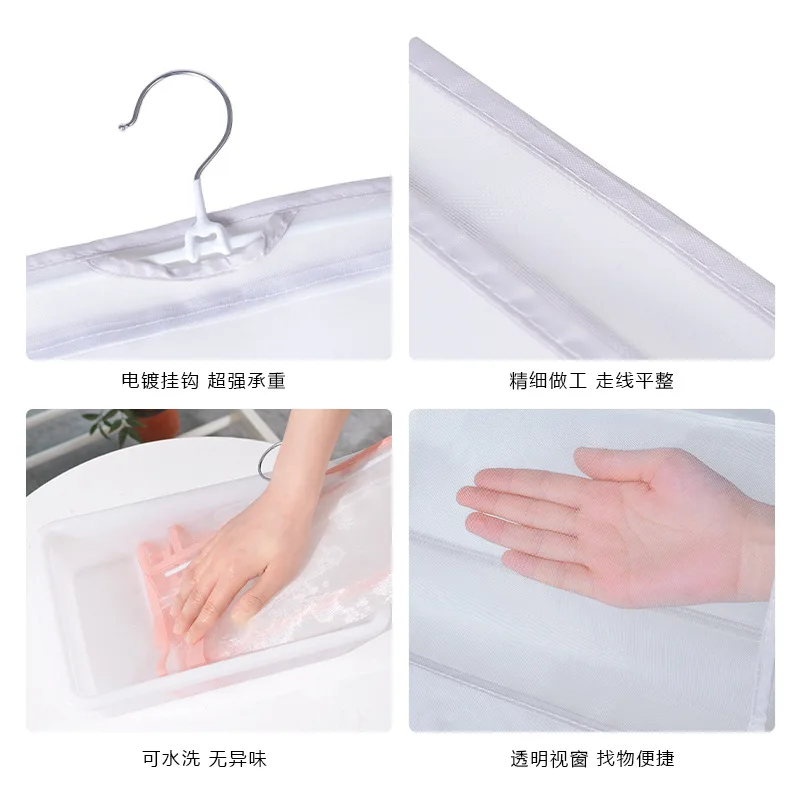 电镀挂钩 超强承重

精细做工 走线平整

可水洗 无异味

透明视窗 找物便捷