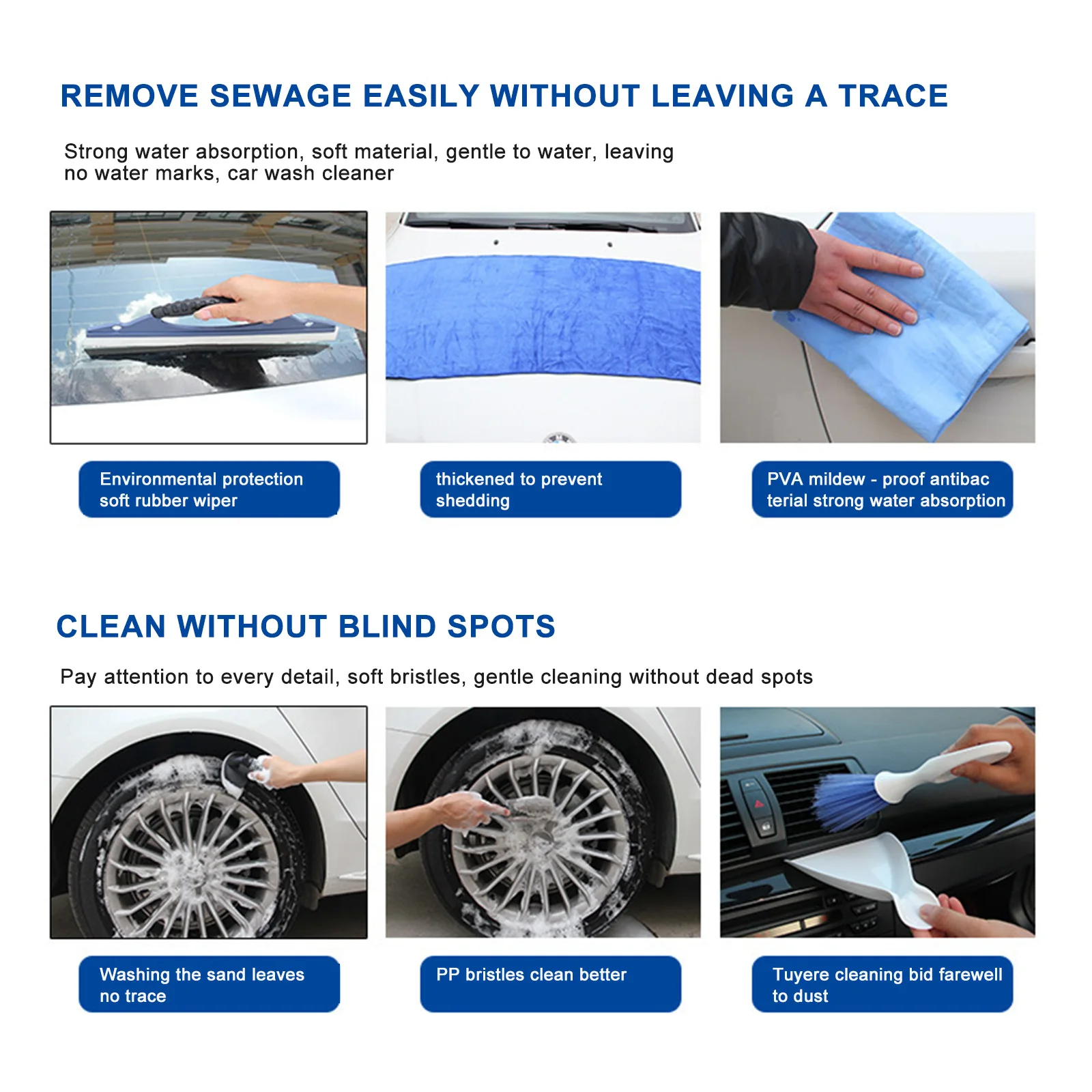 REMOVE SEWAGE EASILY WITHOUT LEAVING A TRACE

Strong water absorption, soft material, gentle to water, leaving no water marks, car wash cleaner

Environmental protection soft rubber wiper

thickened to prevent shedding

PVA mildew - proof antibac terial strong water absorption

CLEAN WITHOUT BLIND SPOTS

Pay attention to every detail, soft bristles, gentle cleaning without dead spots

Washing the sand leaves no trace

PP bristles clean better

Tuyere cleaning bid farewell to dust