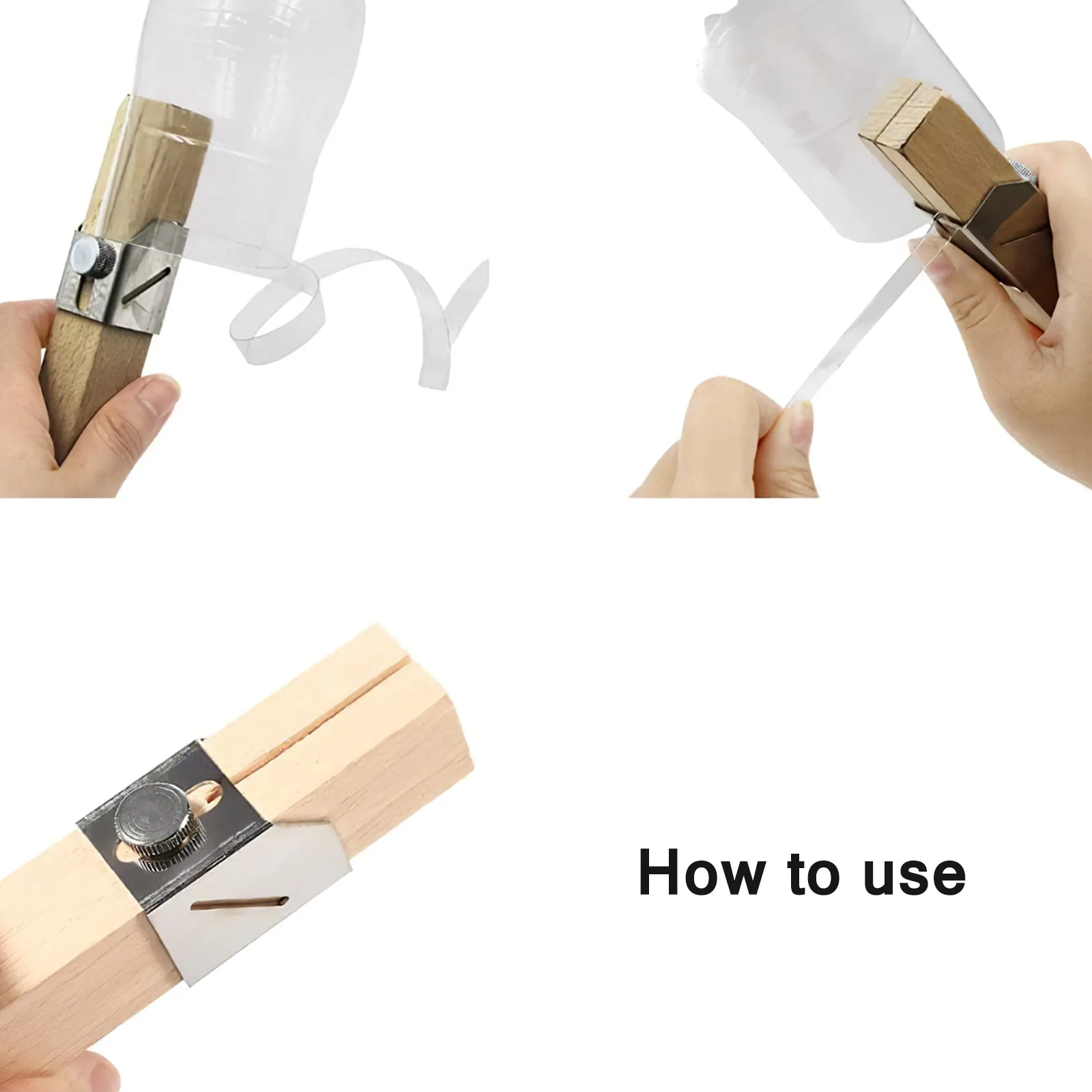 How to use