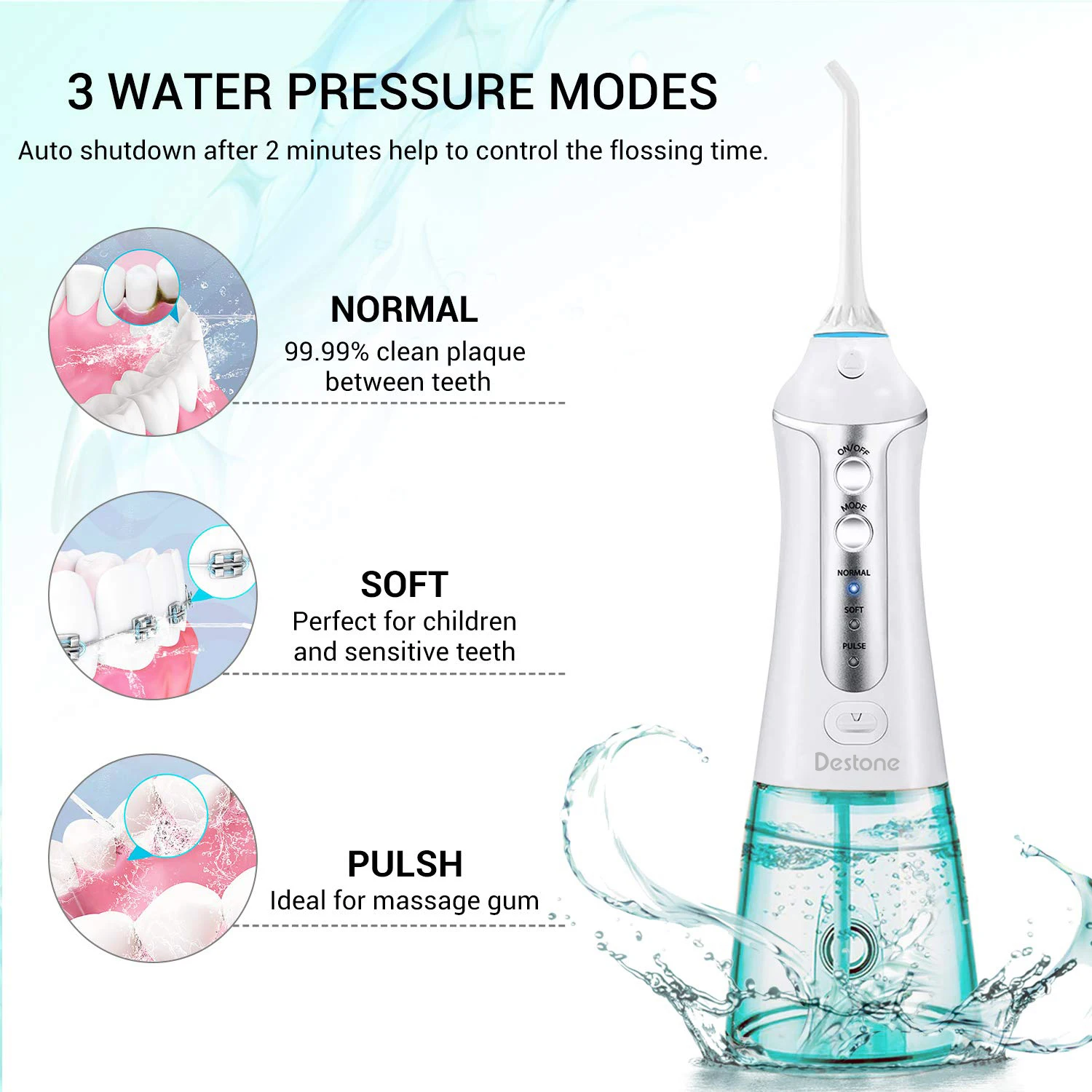 3 WATER PRESSURE MODES

Auto shutdown after 2 minutes help to control the flossing time.

NORMAL
99.99% clean plaque between teeth

SOFT
Perfect for children and sensitive teeth

PULSH
Ideal for massage gum

ON/OFF
MODE
NORMAL
SOFT
PULSE
Destone