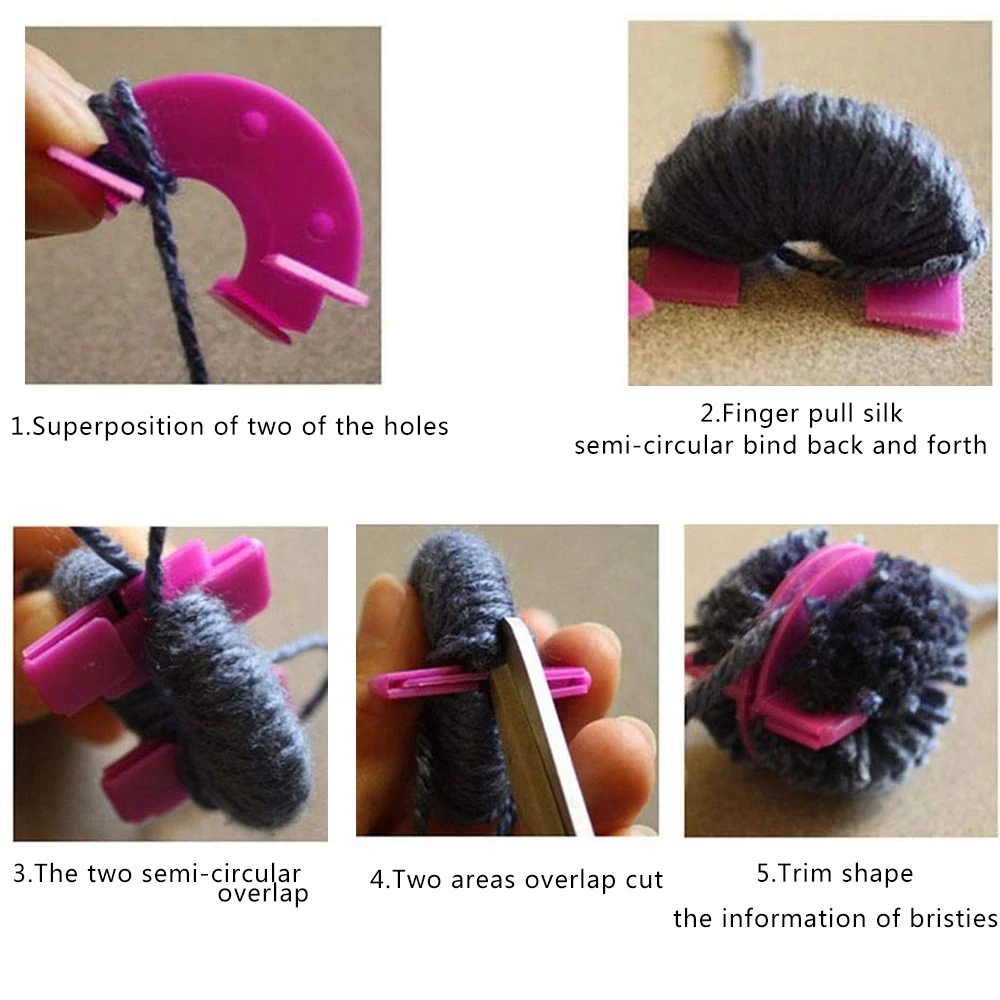 1.Superposition of two of the holes

2.Finger pull silk
semi-circular bind back and forth

3.The two semi-circular overlap

4.Two areas overlap cut

5.Trim shape
the information of bristies