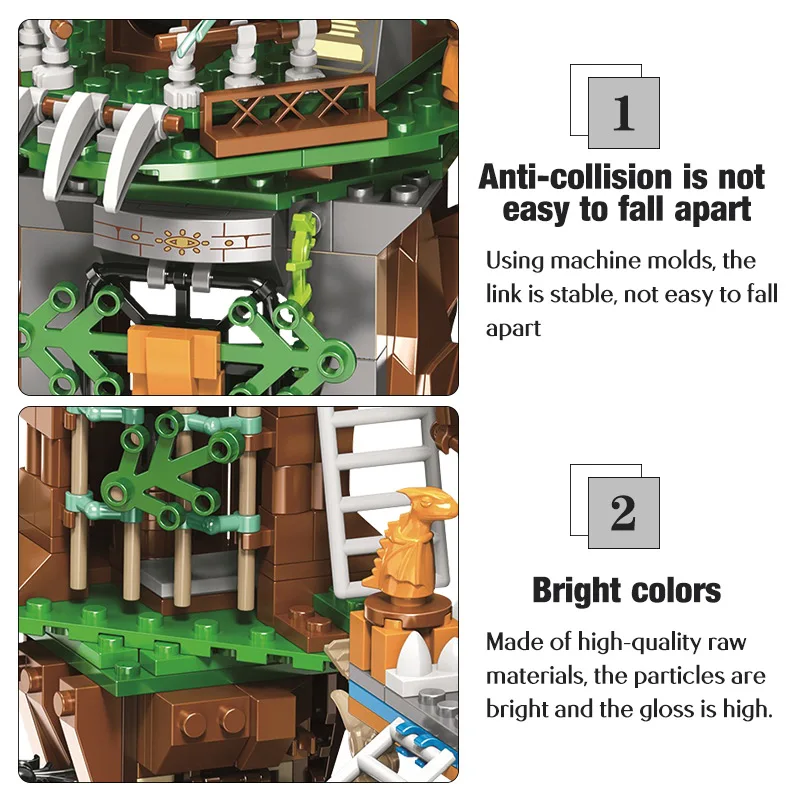 1

Anti-collision is not easy to fall apart

Using machine molds, the link is stable, not easy to fall apart

2

Bright colors

Made of high-quality raw materials, the particles are bright and the gloss is high.