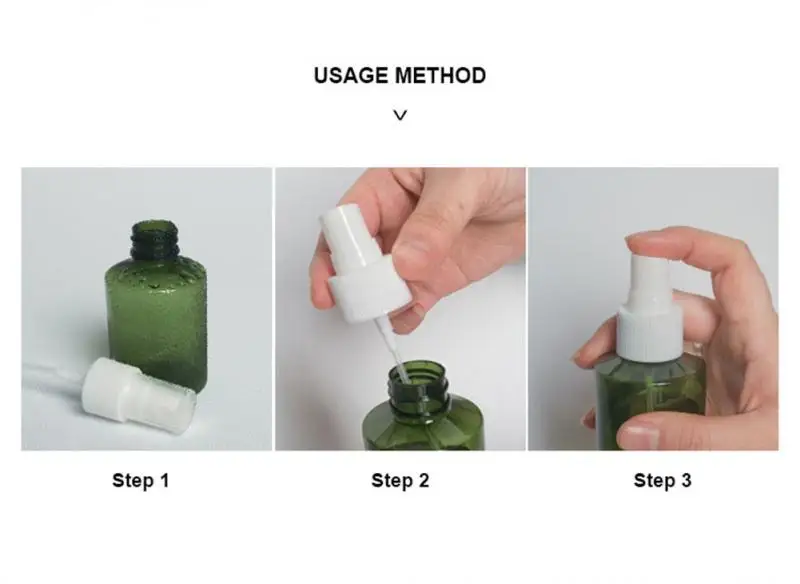 USAGE METHOD

Step 1

Step 2

Step 3