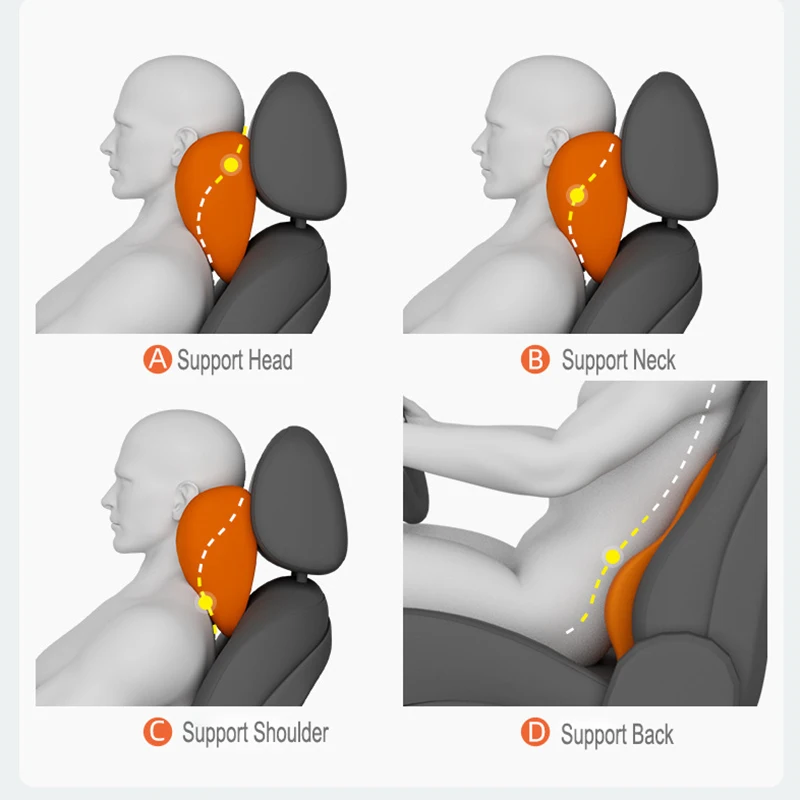 A Support Head

B Support Neck

C Support Shoulder

D Support Back