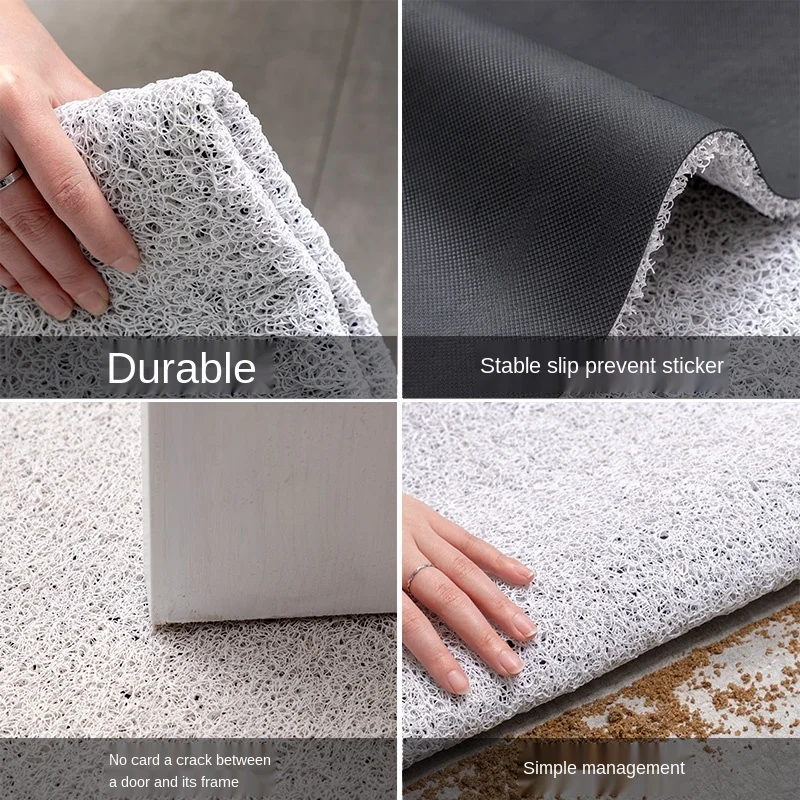 Durable

Stable slip prevent sticker

No card a crack between a door and its frame

Simple management