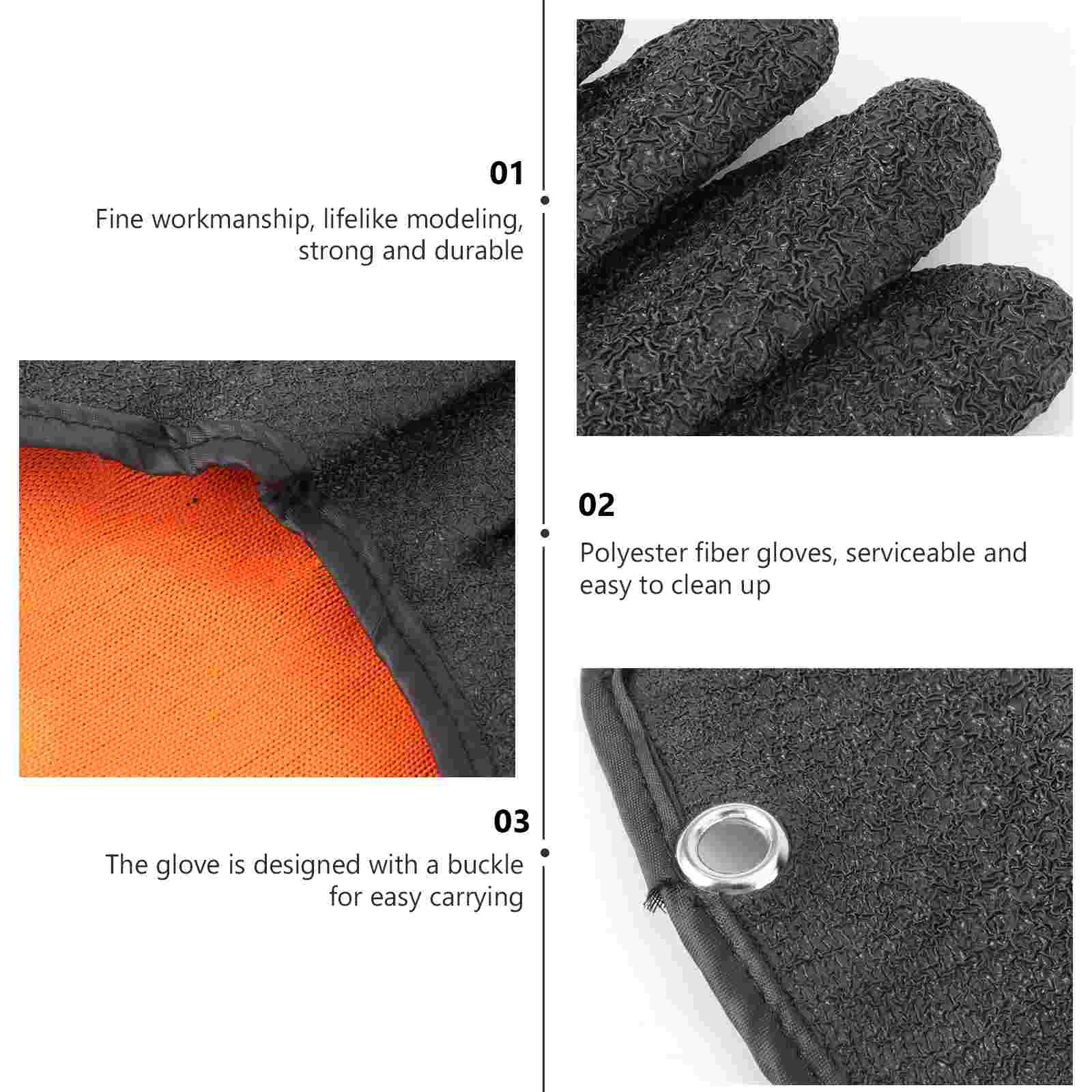 01

Fine workmanship, lifelike modeling, strong and durable

02

Polyester fiber gloves, serviceable and easy to clean up

03

The glove is designed with a buckle for easy carrying