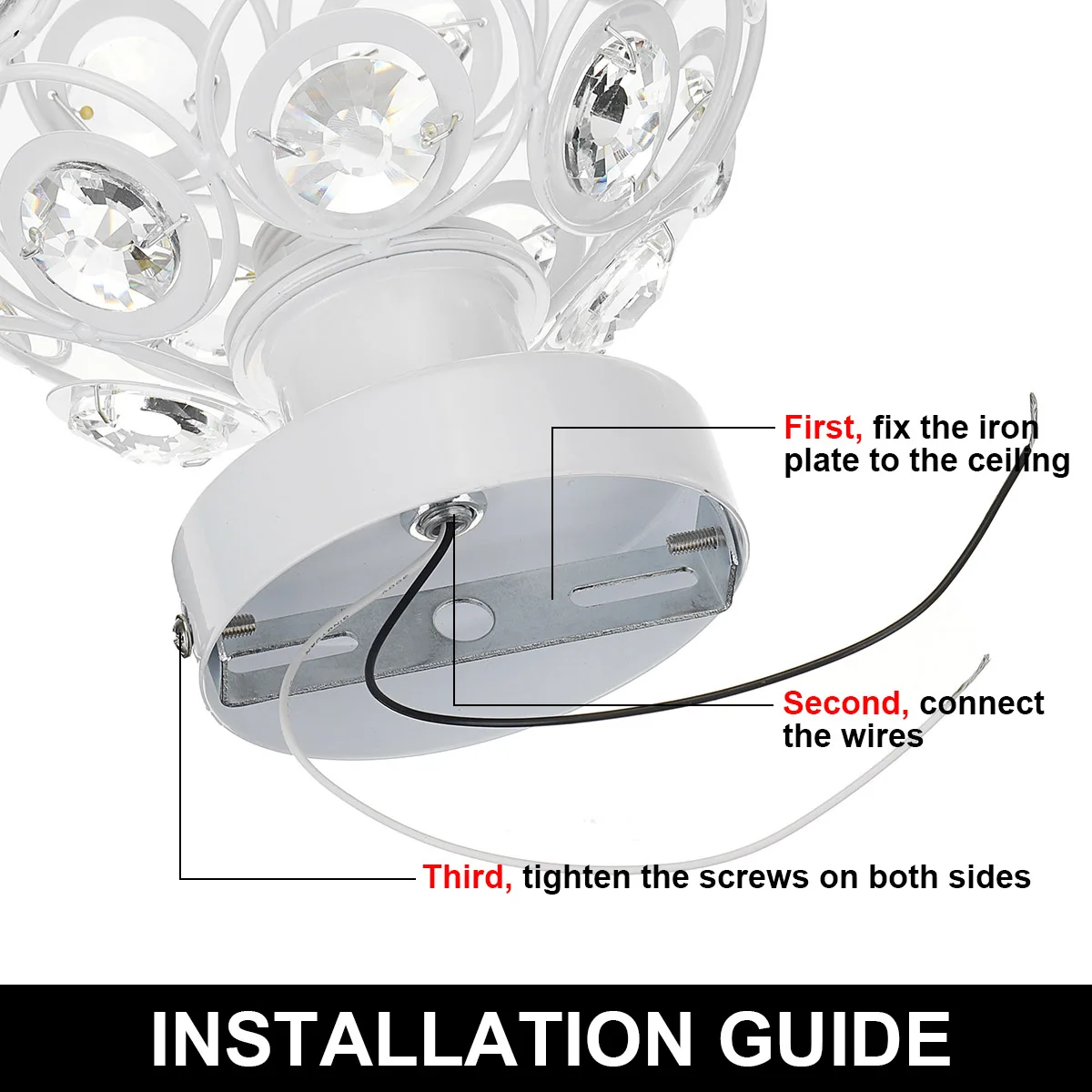 First, fix the iron plate to the ceiling

Second, connect the wires

Third, tighten the screws on both sides

INSTALLATION GUIDE