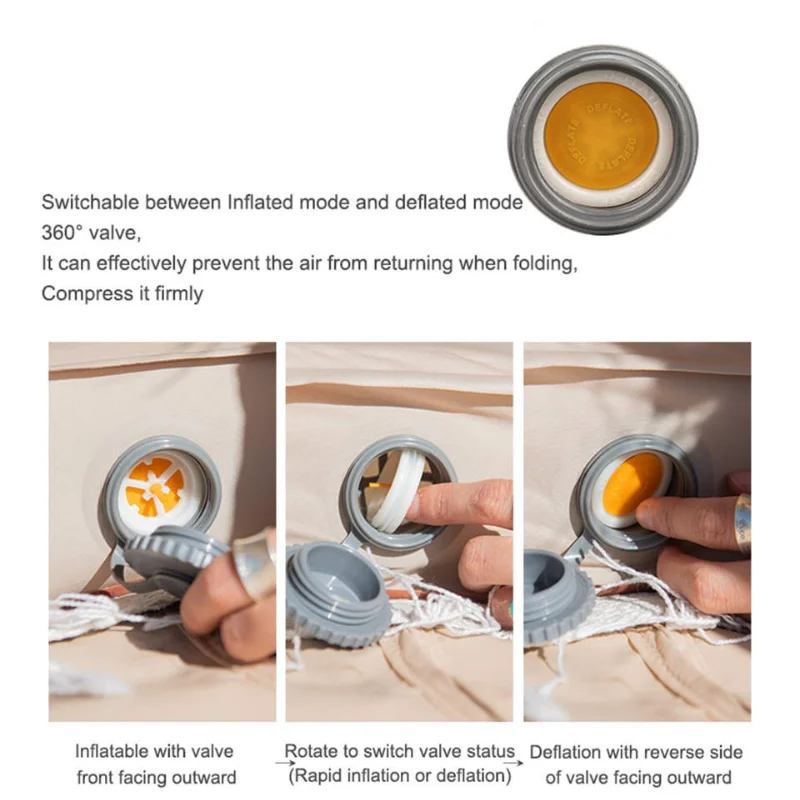 DEFLATE DEFLATE DEFLATE

Switchable between Inflated mode and deflated mode
360° valve,
It can effectively prevent the air from returning when folding,
Compress it firmly

Inflatable with valve front facing outward

Rotate to switch valve status (Rapid inflation or deflation)

Deflation with reverse side of valve facing outward