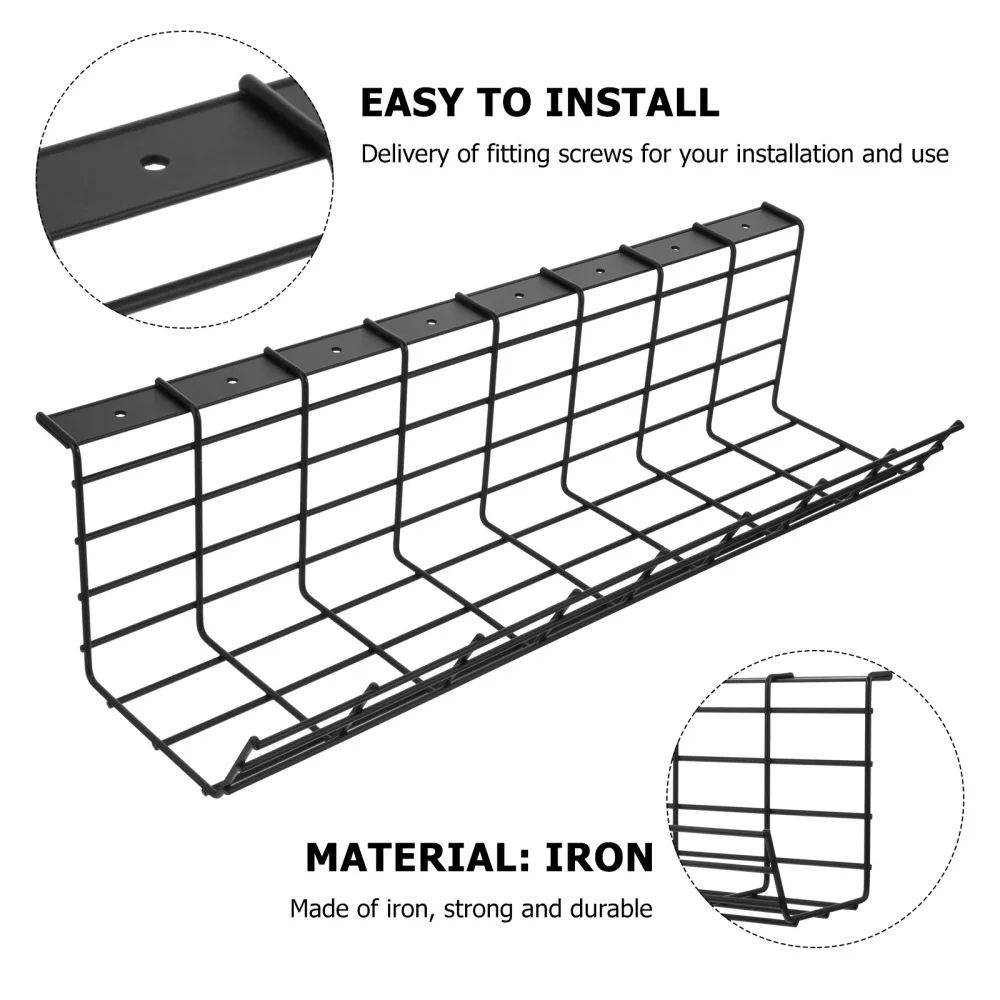 EASY TO INSTALL

Delivery of fitting screws for your installation and use

MATERIAL: IRON

Made of iron, strong and durable