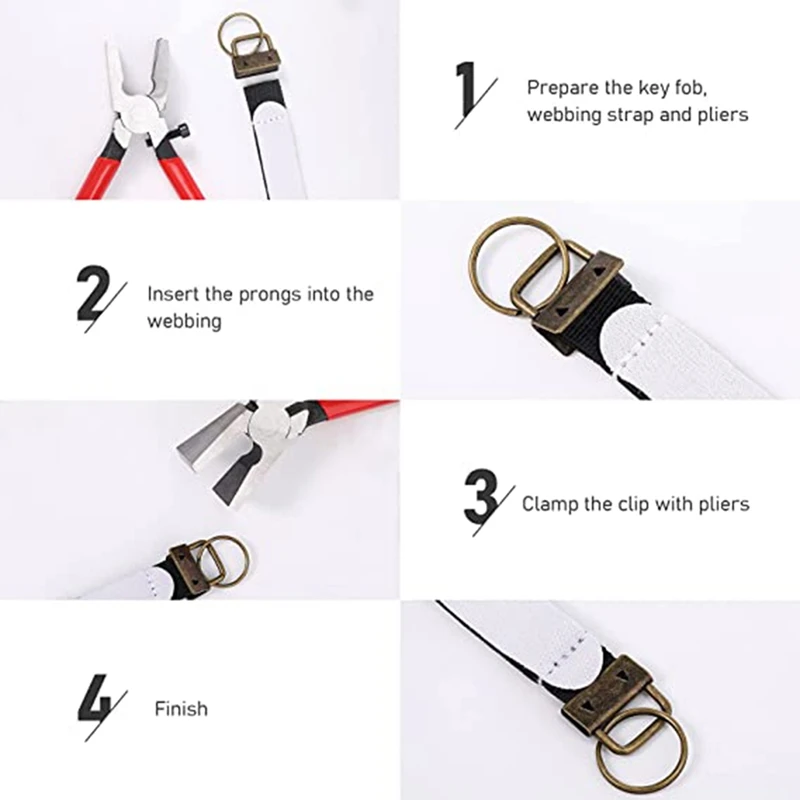 1 Prepare the key fob, webbing strap and pliers

2 Insert the prongs into the webbing

3 Clamp the clip with pliers

4 Finish