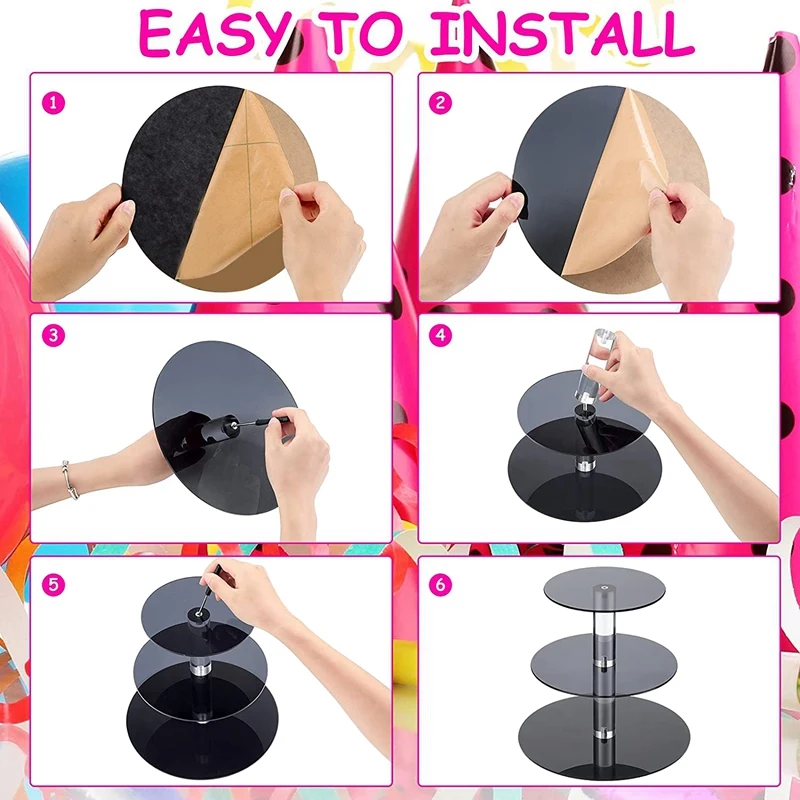 EASY TO INSTALL

1

2

3

4

5

6