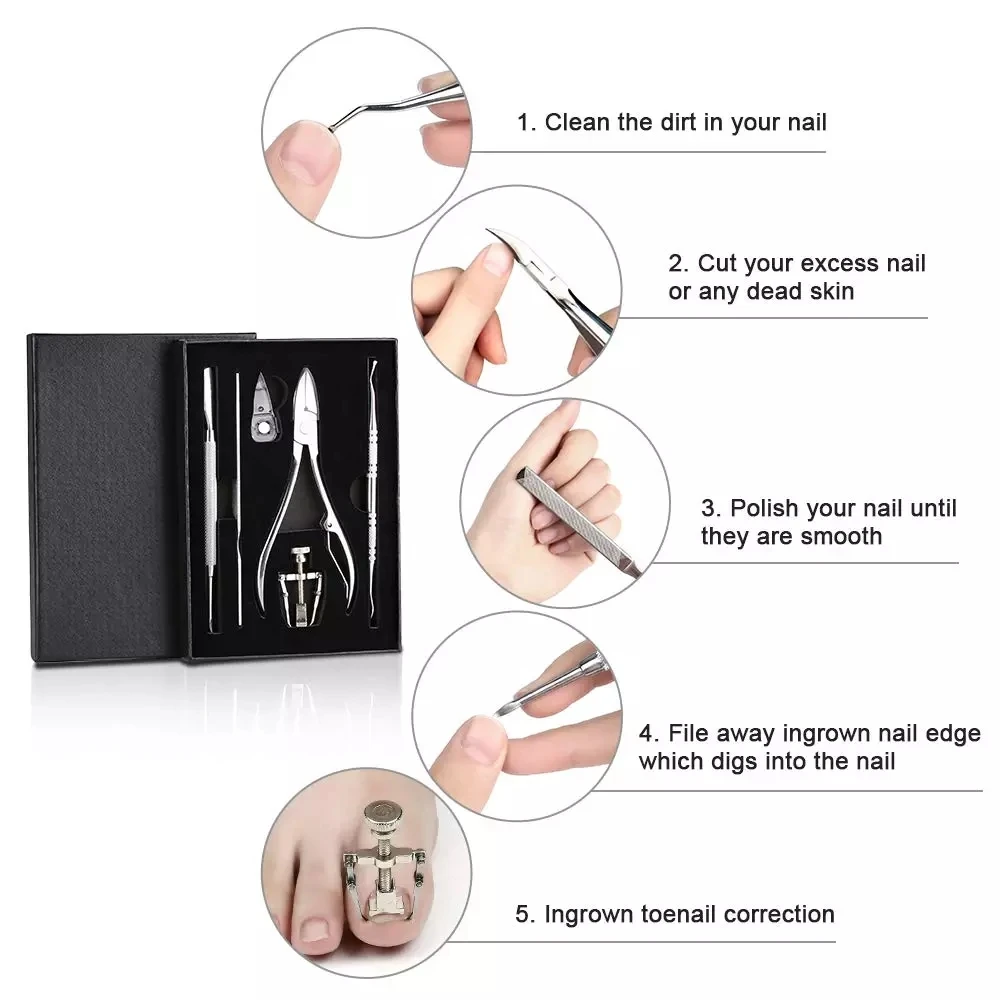 1. Clean the dirt in your nail

2. Cut your excess nail or any dead skin

3. Polish your nail until they are smooth

4. File away ingrown nail edge which digs into the nail

5. Ingrown toenail correction