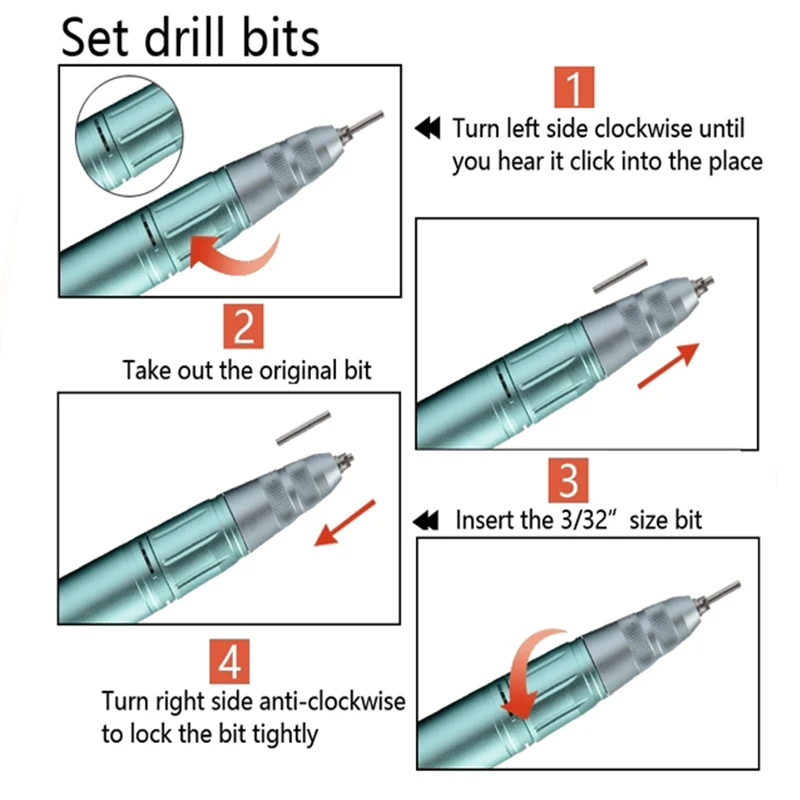 Set drill bits

1

Turn left side clockwise until you hear it click into the place

2

Take out the original bit

3

Insert the 3/32″ size bit

4

Turn right side anti-clockwise to lock the bit tightly