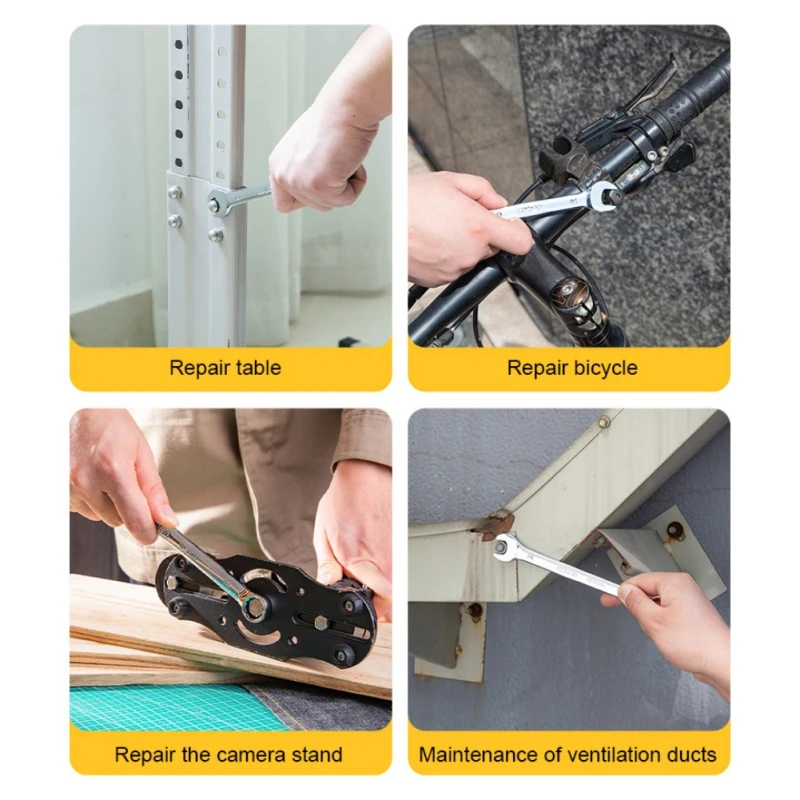 Repair table

Repair bicycle

Repair the camera stand

Maintenance of ventilation ducts