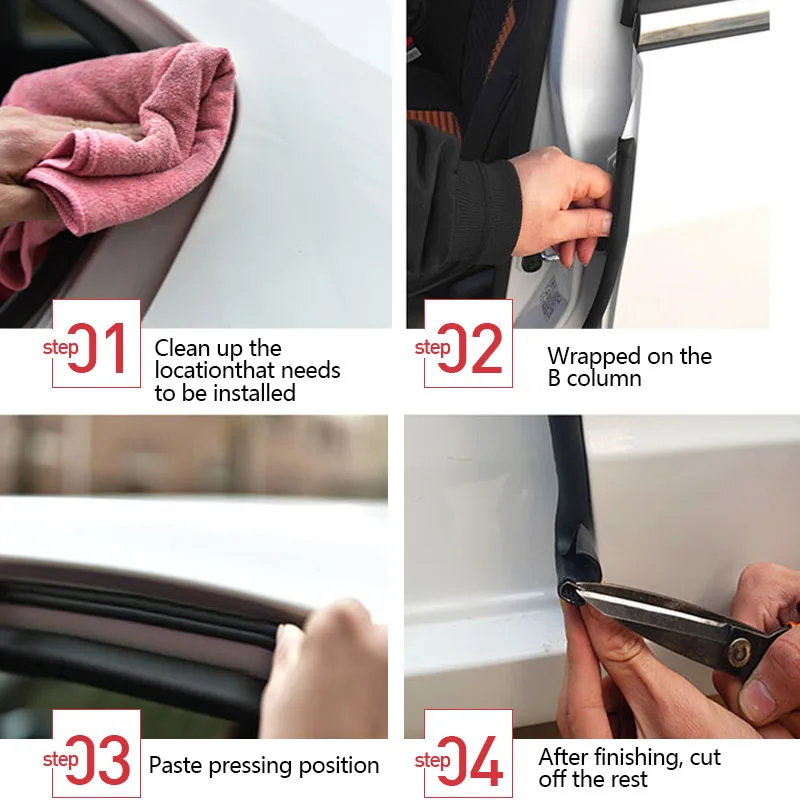 step 01 Clean up the locationthat needs to be installed

step 02 Wrapped on the B column

step 03 Paste pressing position

step 04 After finishing, cut off the rest