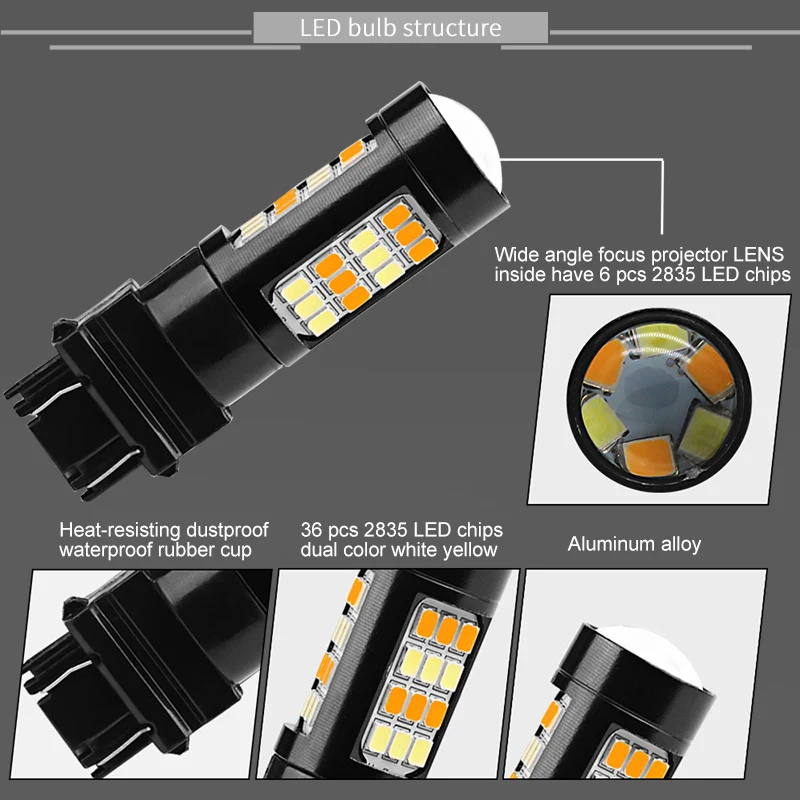 LED bulb structure

Wide angle focus projector LENS inside have 6 pcs 2835 LED chips

Heat-resisting dustproof waterproof rubber cup

36 pcs 2835 LED chips dual color white yellow

Aluminum alloy